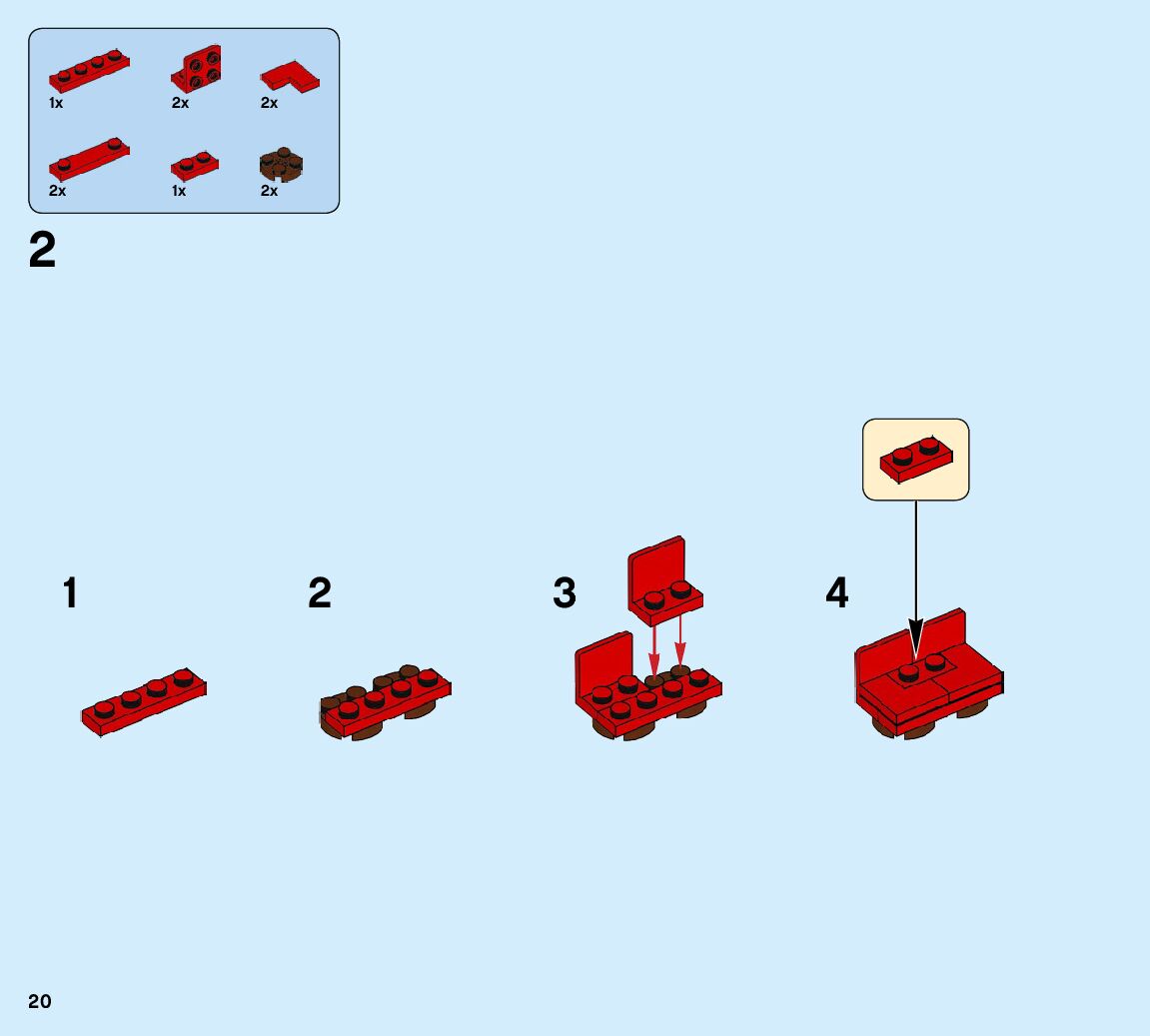 1x
2x
2x
2x
1x
2x

2

1

2

3

4

20