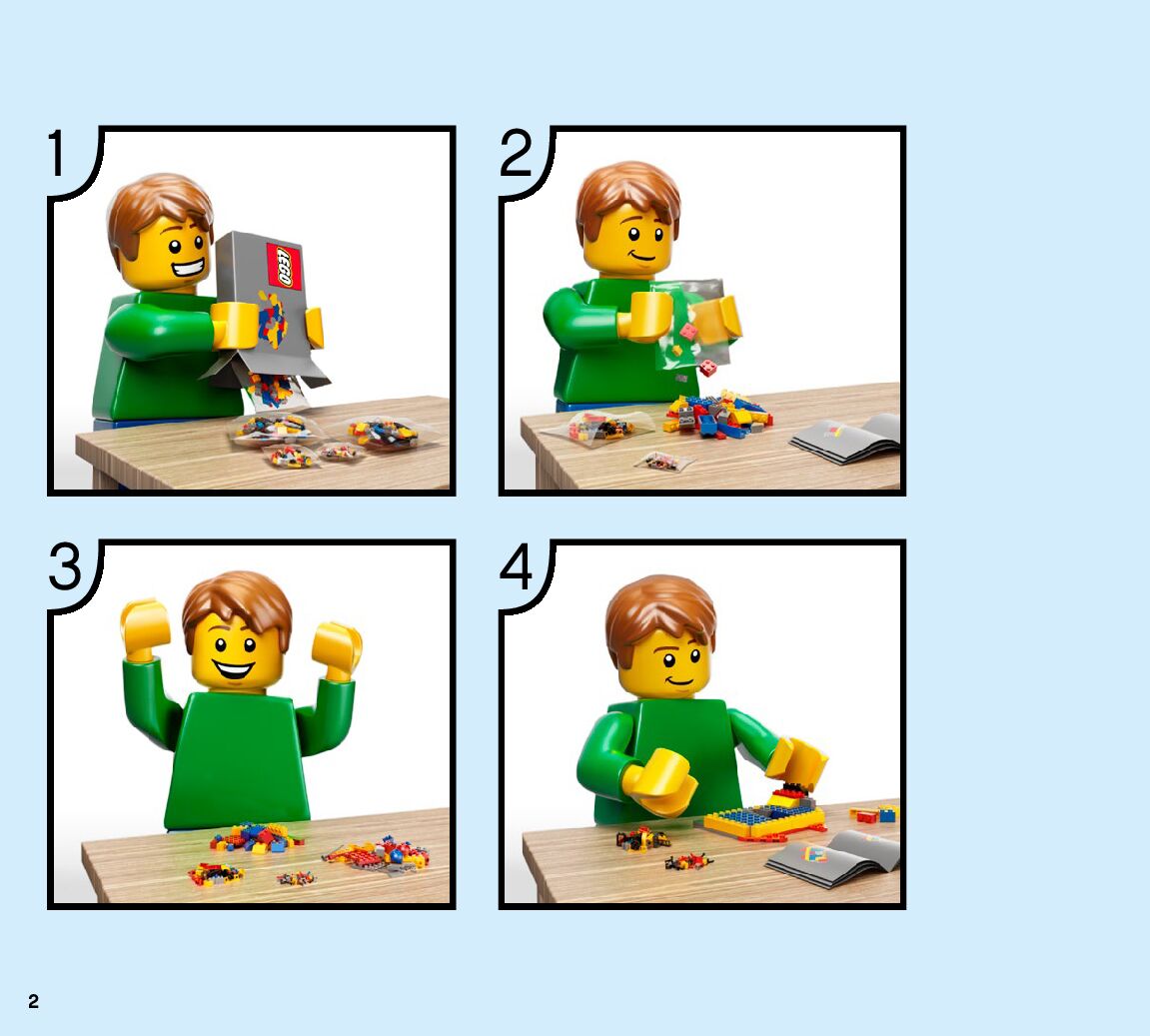 1

LEGO

2

3

4

2