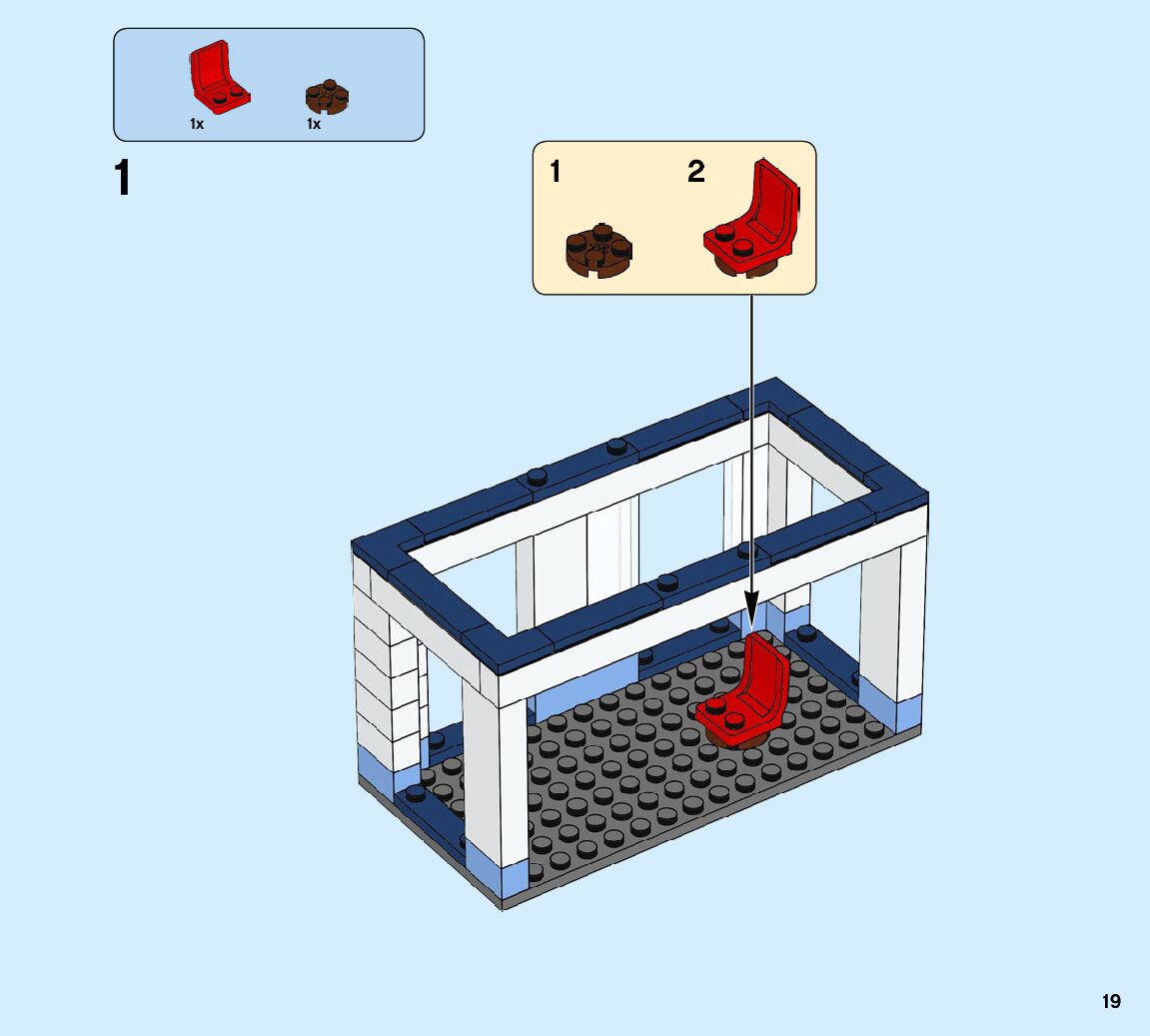 1x
1x

1

1
2

19