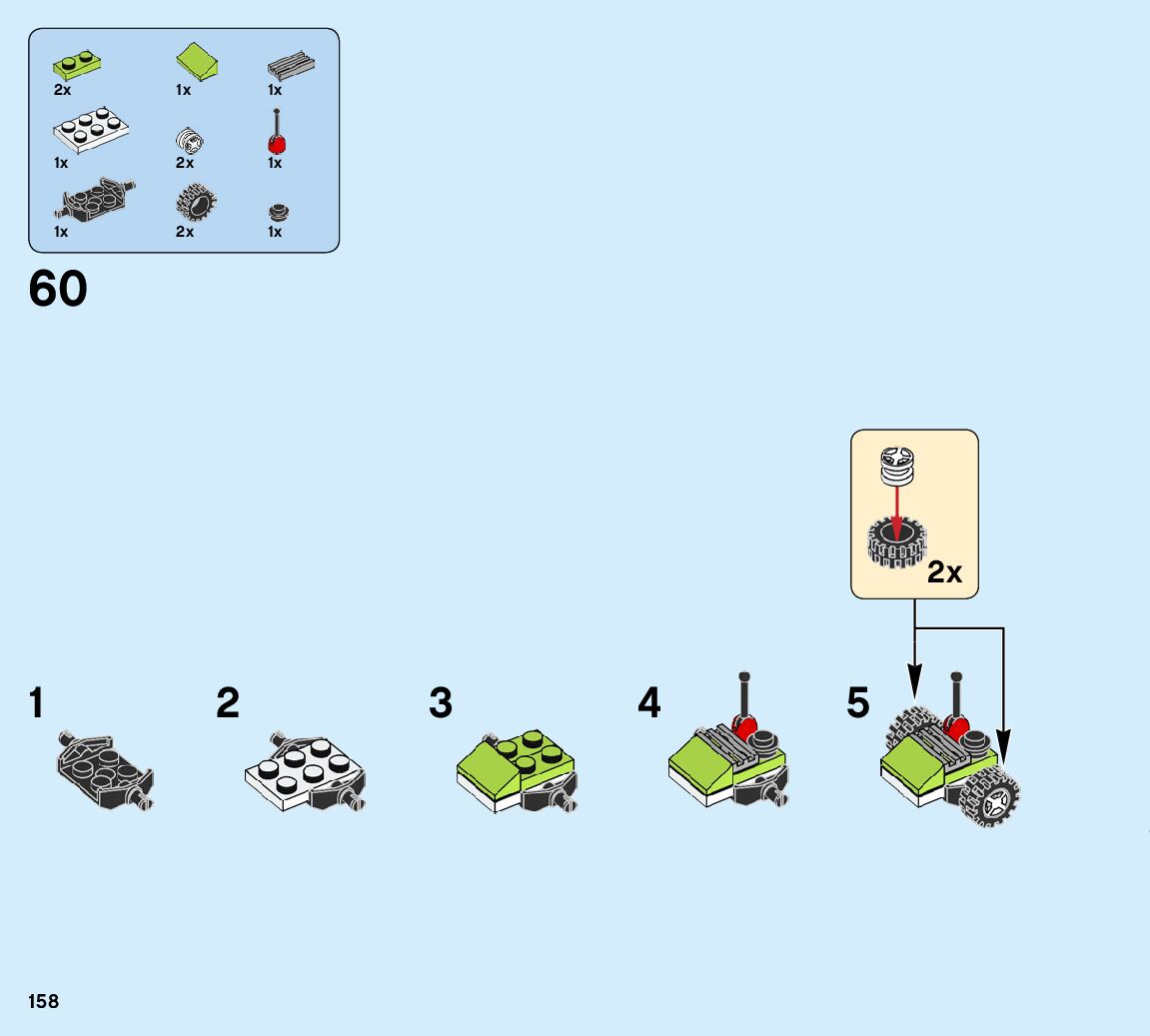 2x
1x
1x
1x
2x
1x
1x
2x
1x

60

2x

1
2
3
4
5

158