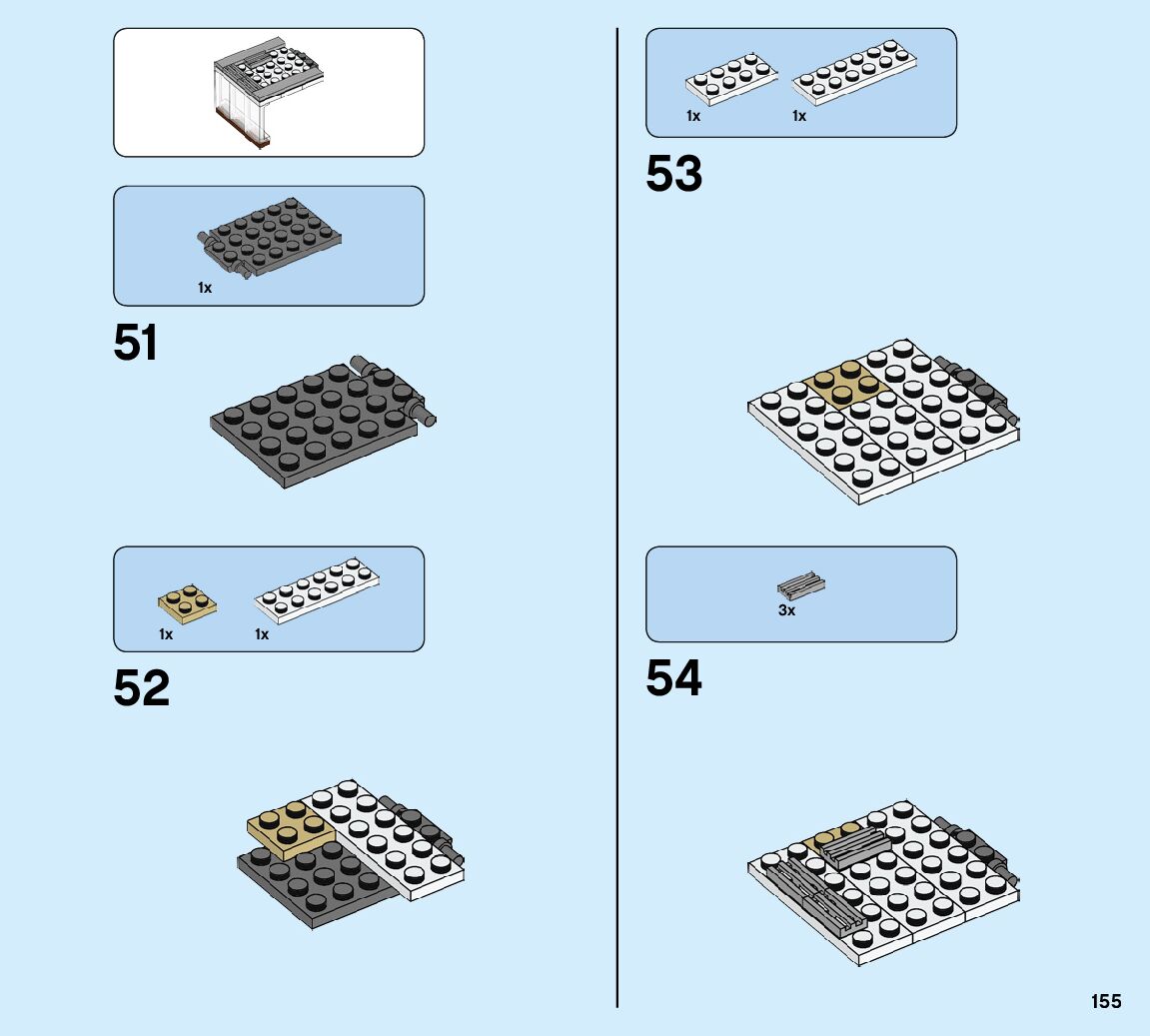 1x

51

1x 1x

52

1x 1x

53

3x

54

155