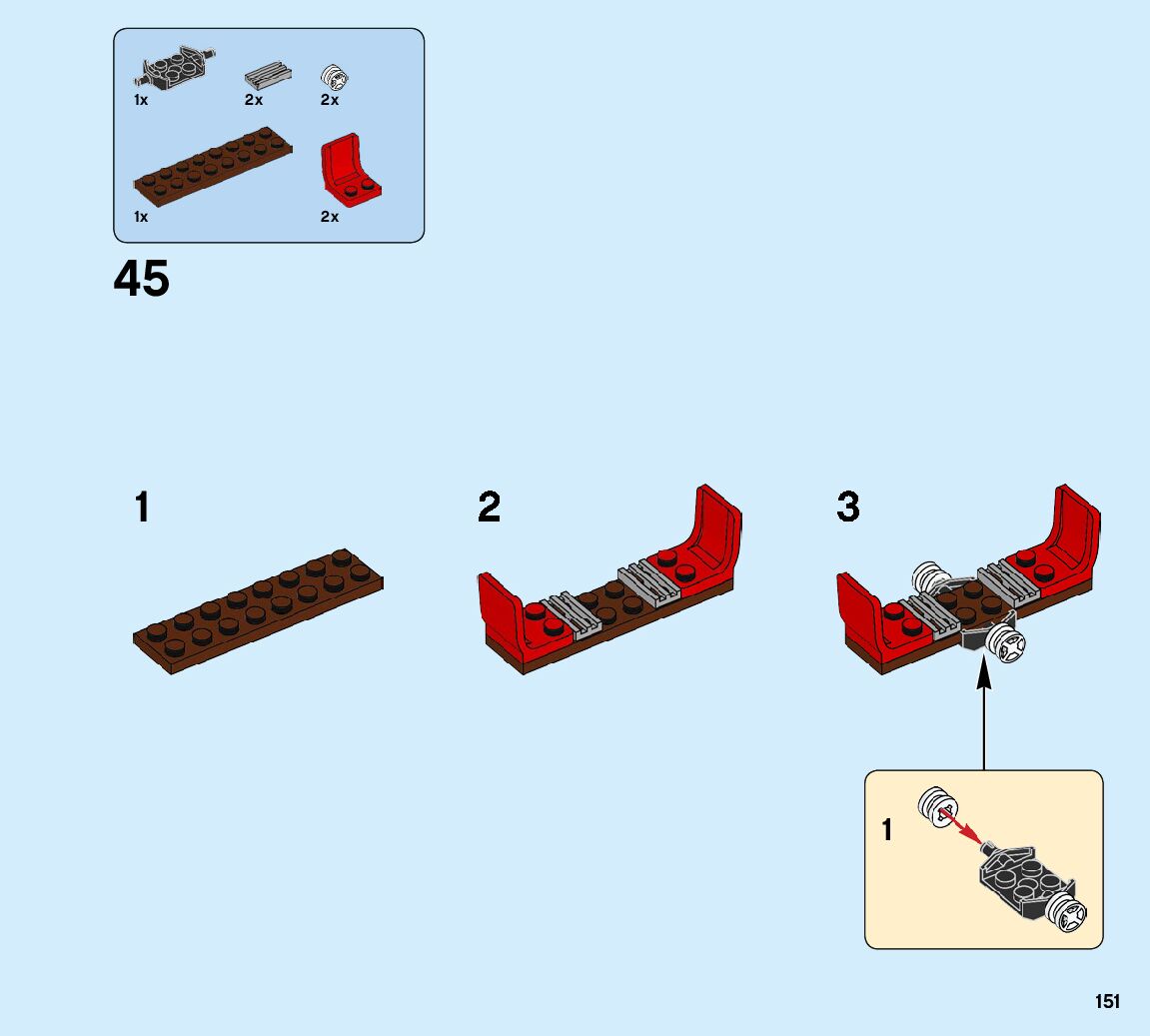 1x 2x 2x
1x 2x

45

1

2

3

1

151