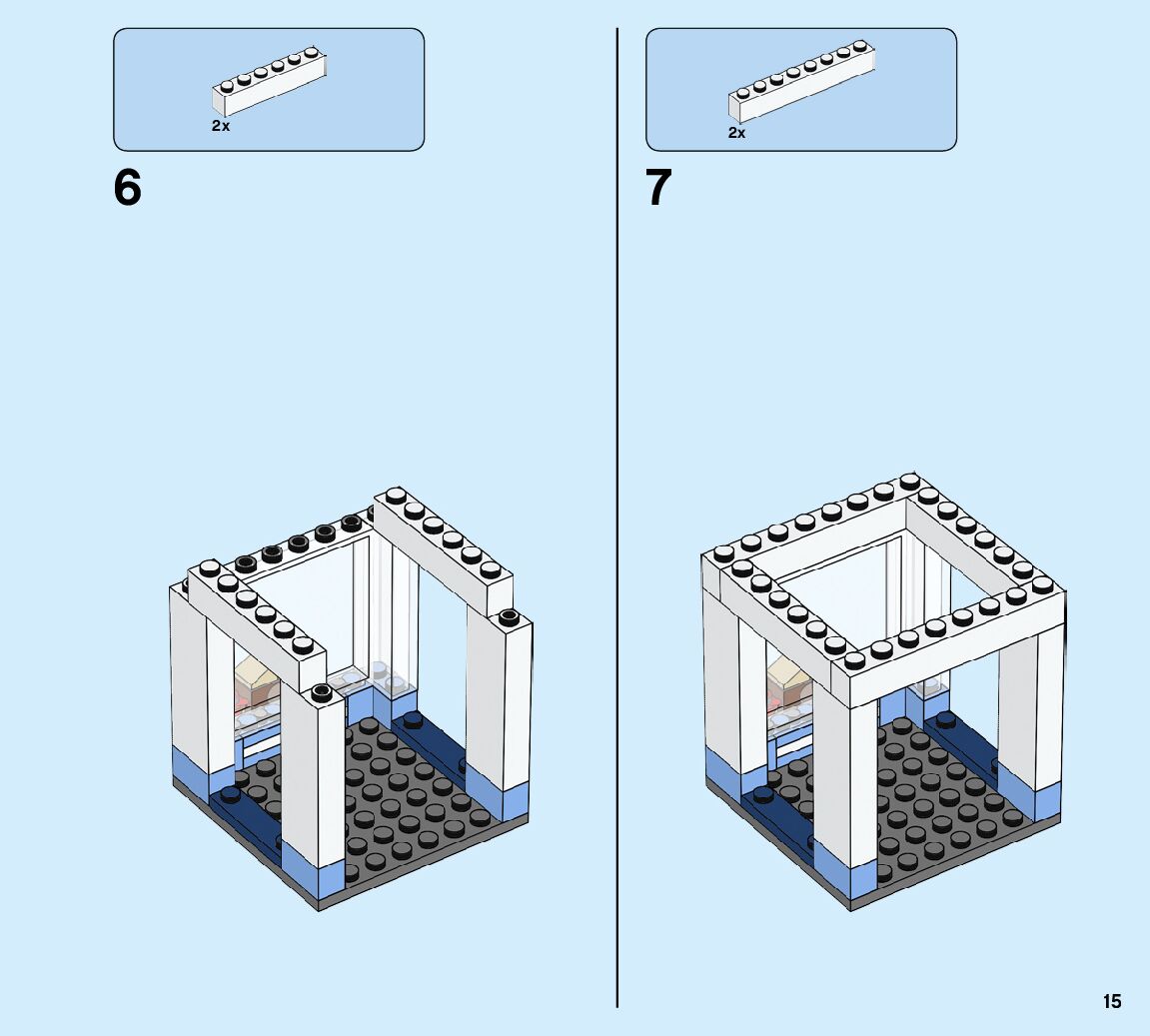 2x

6

2x

7

15