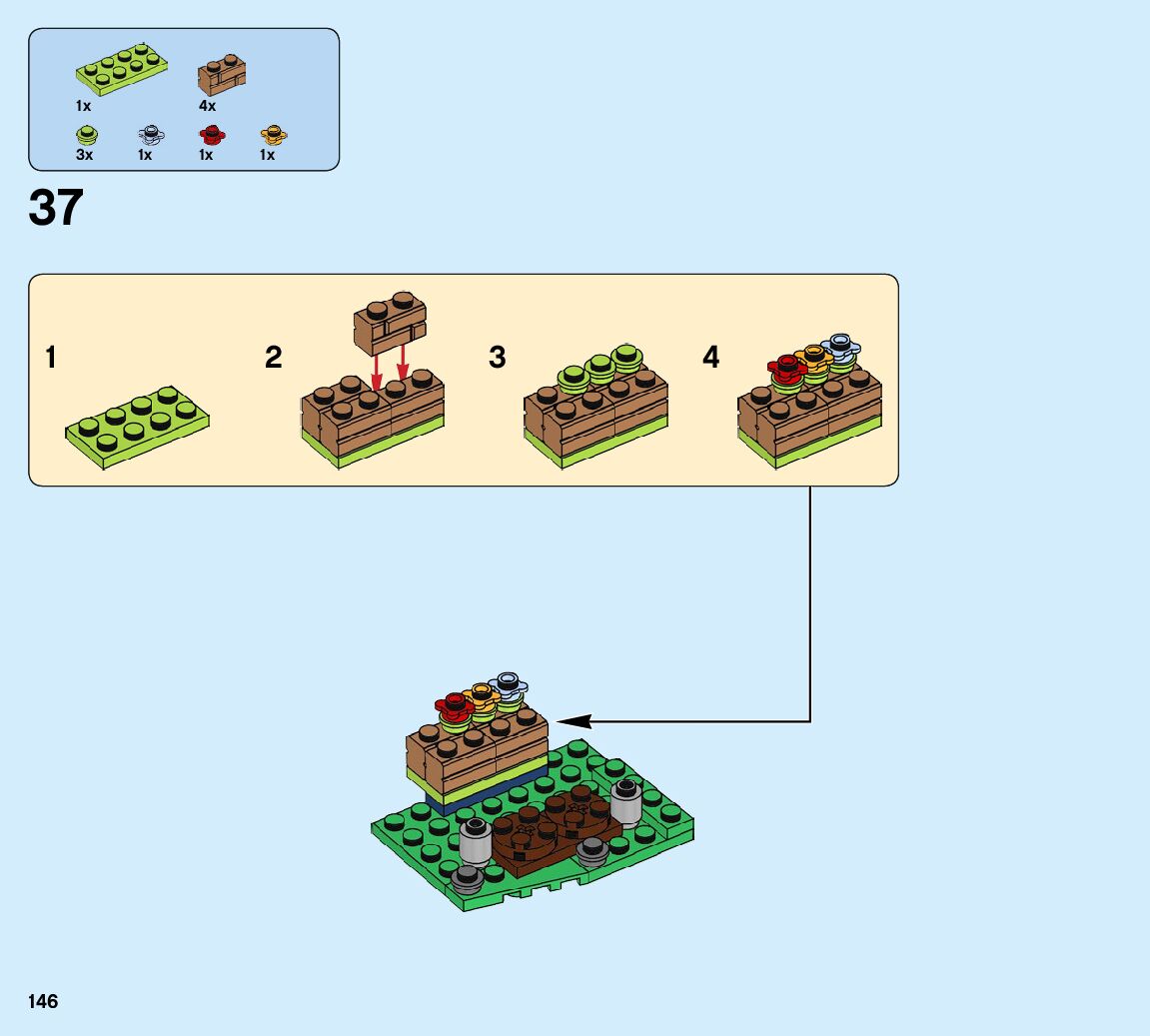 1x
4x
3x
1x
1x
1x

37

1
2
3
4

146