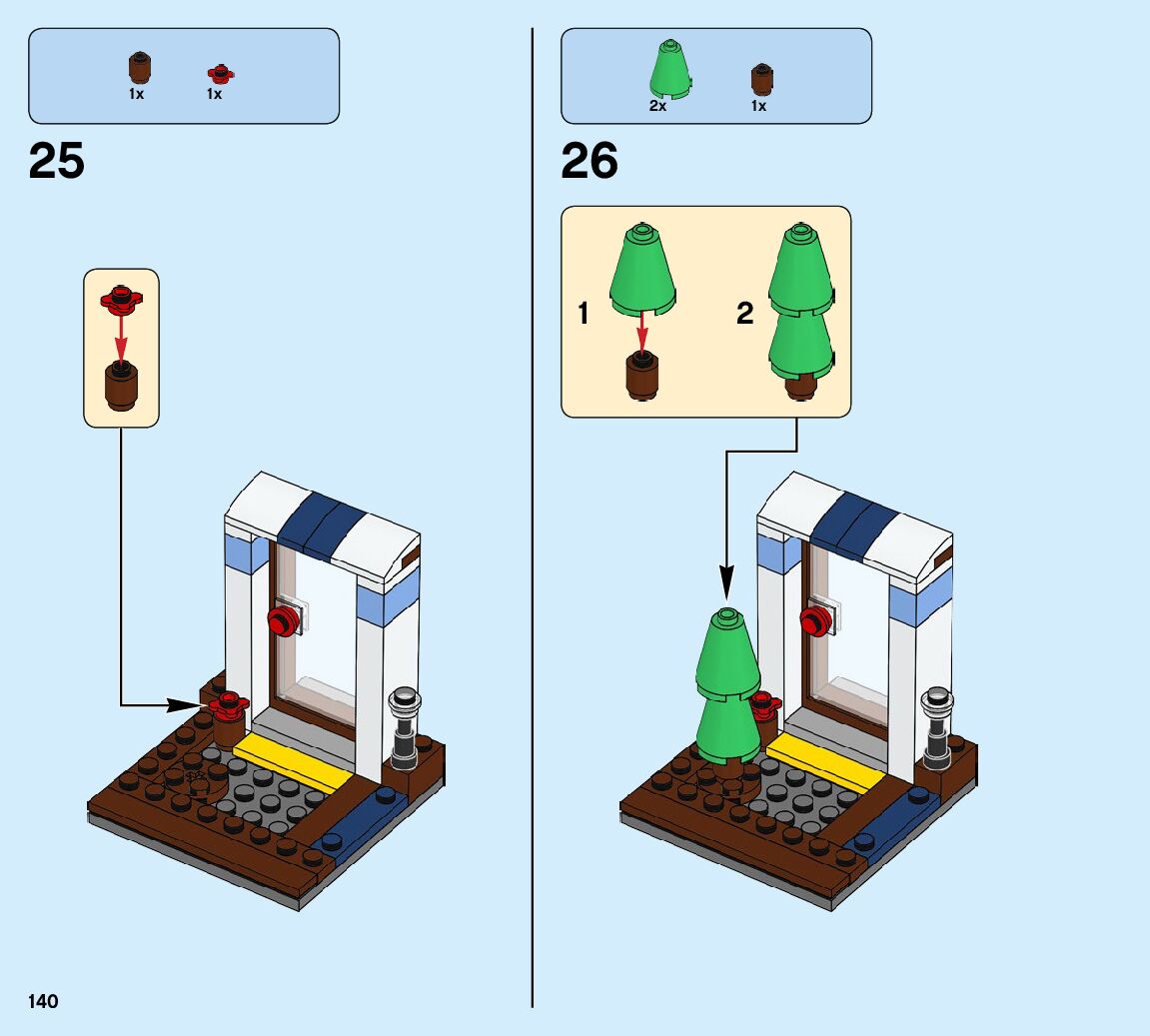 1x 1x

25

2x 1x

26

1

2

140