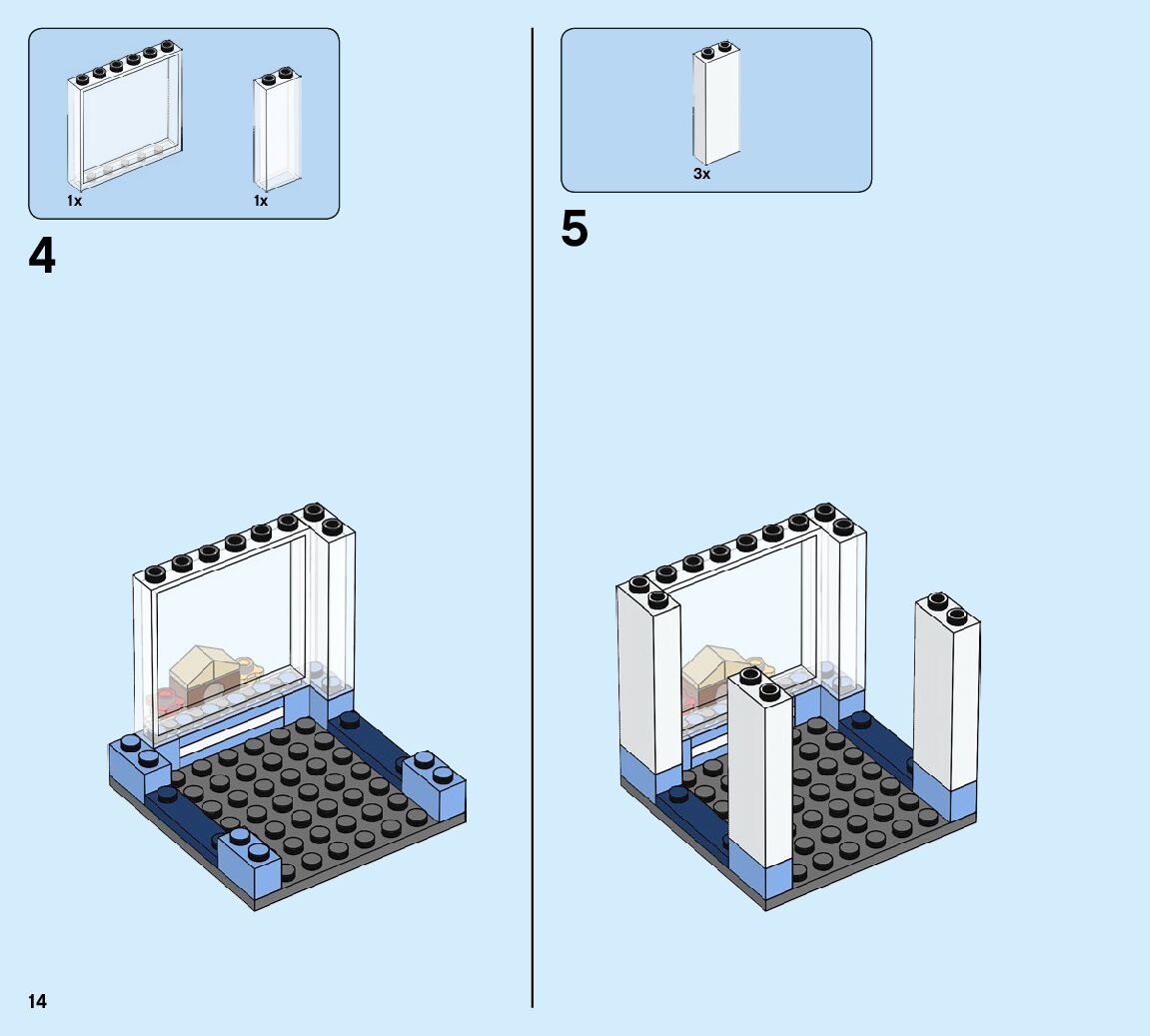 1x
1x

4

3x

5

14