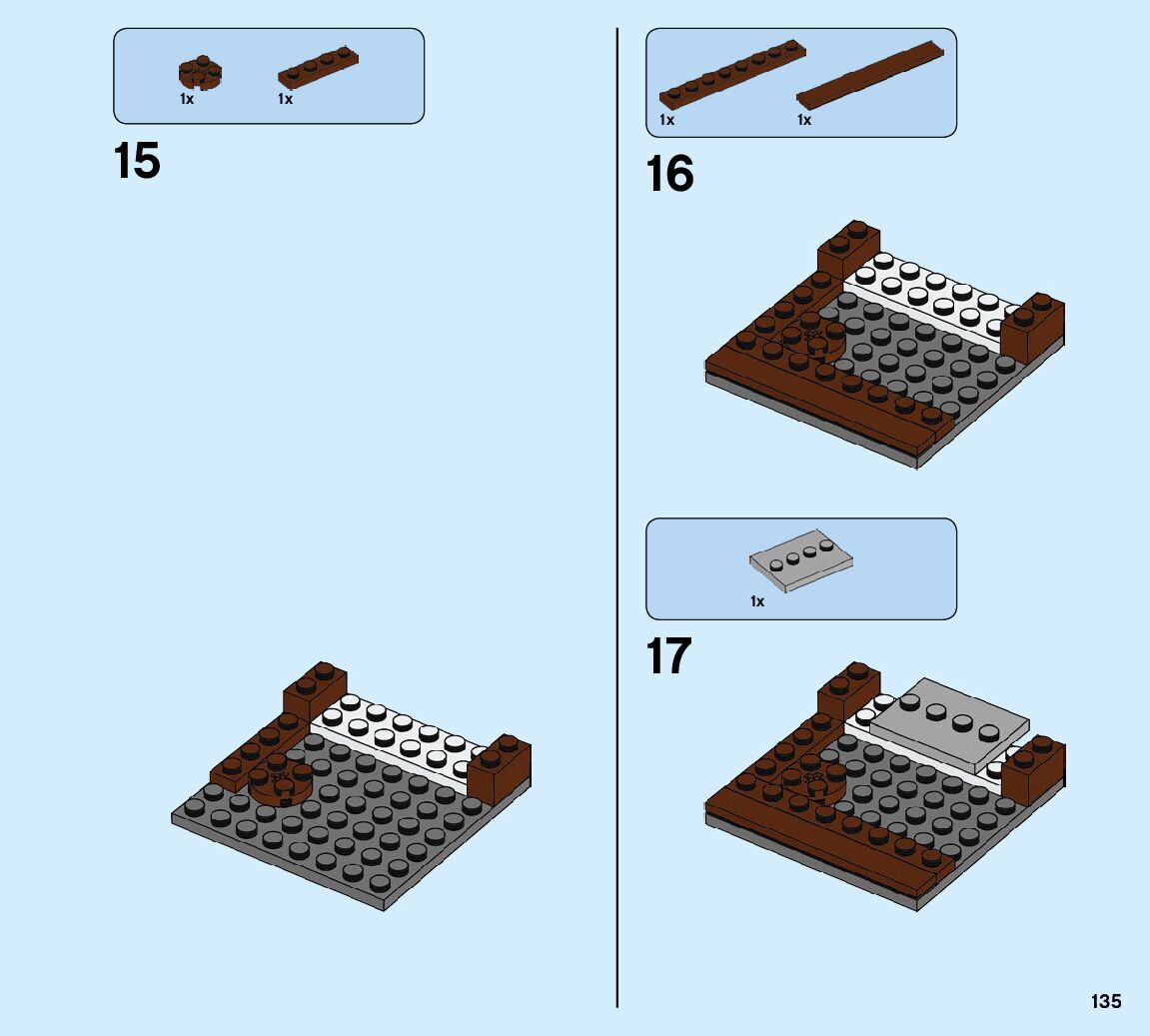 1x 1x

15

1x 1x

16

1x

17

135