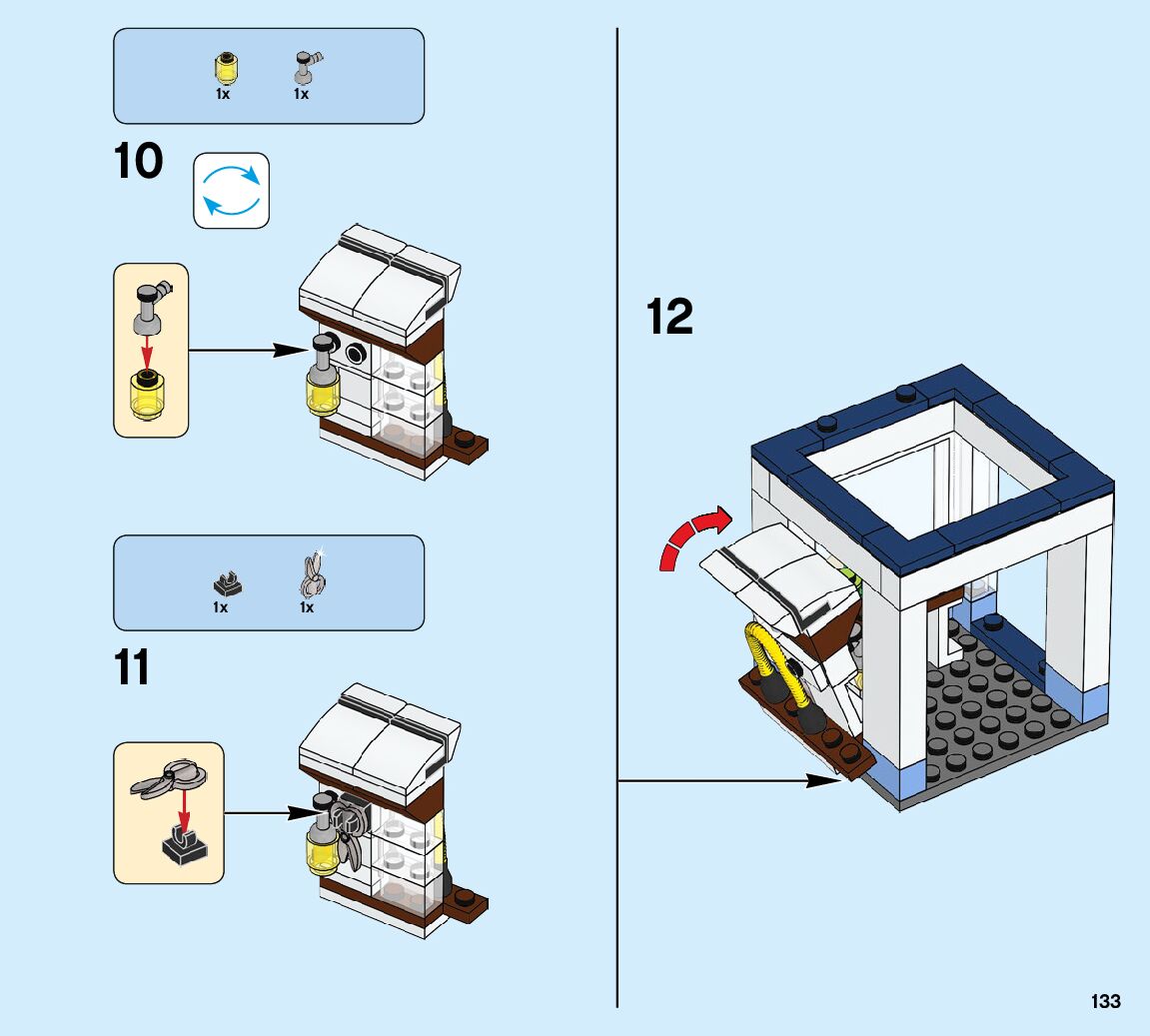 1x 1x

10

1x 1x

11

12

133