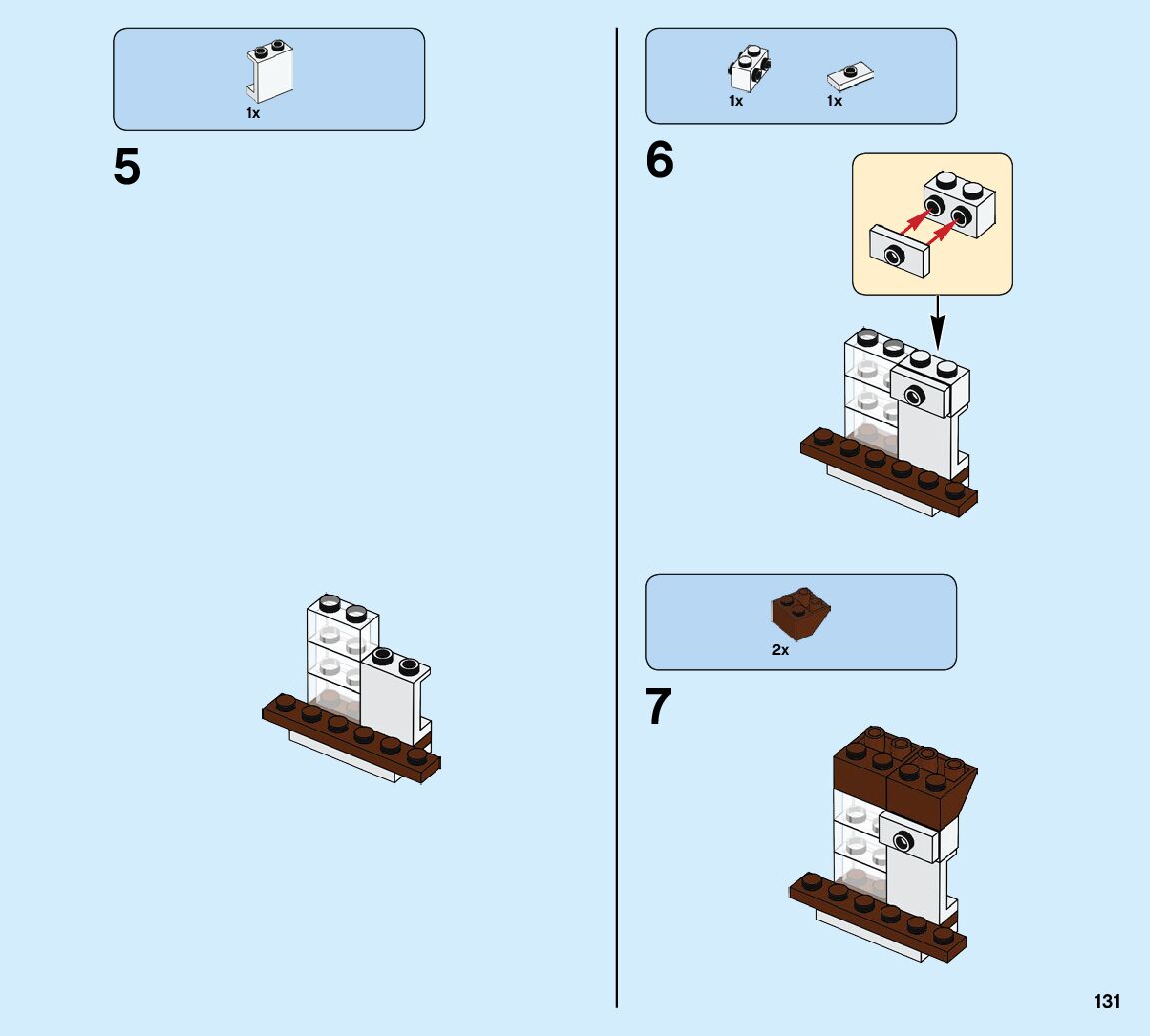 1x

5

1x 1x

6

2x

7

131