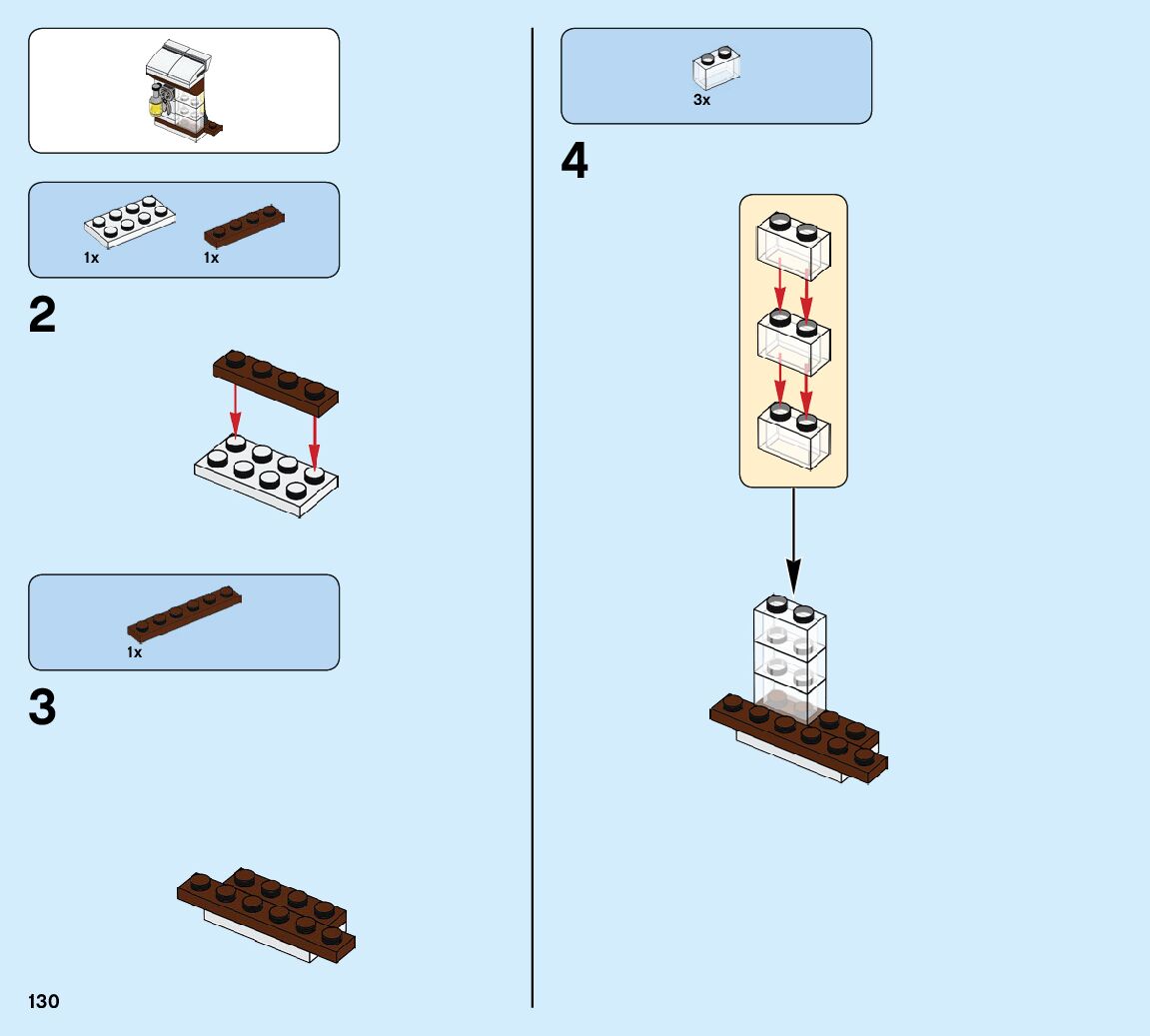 1x 1x

2

1x

3

130

3x

4