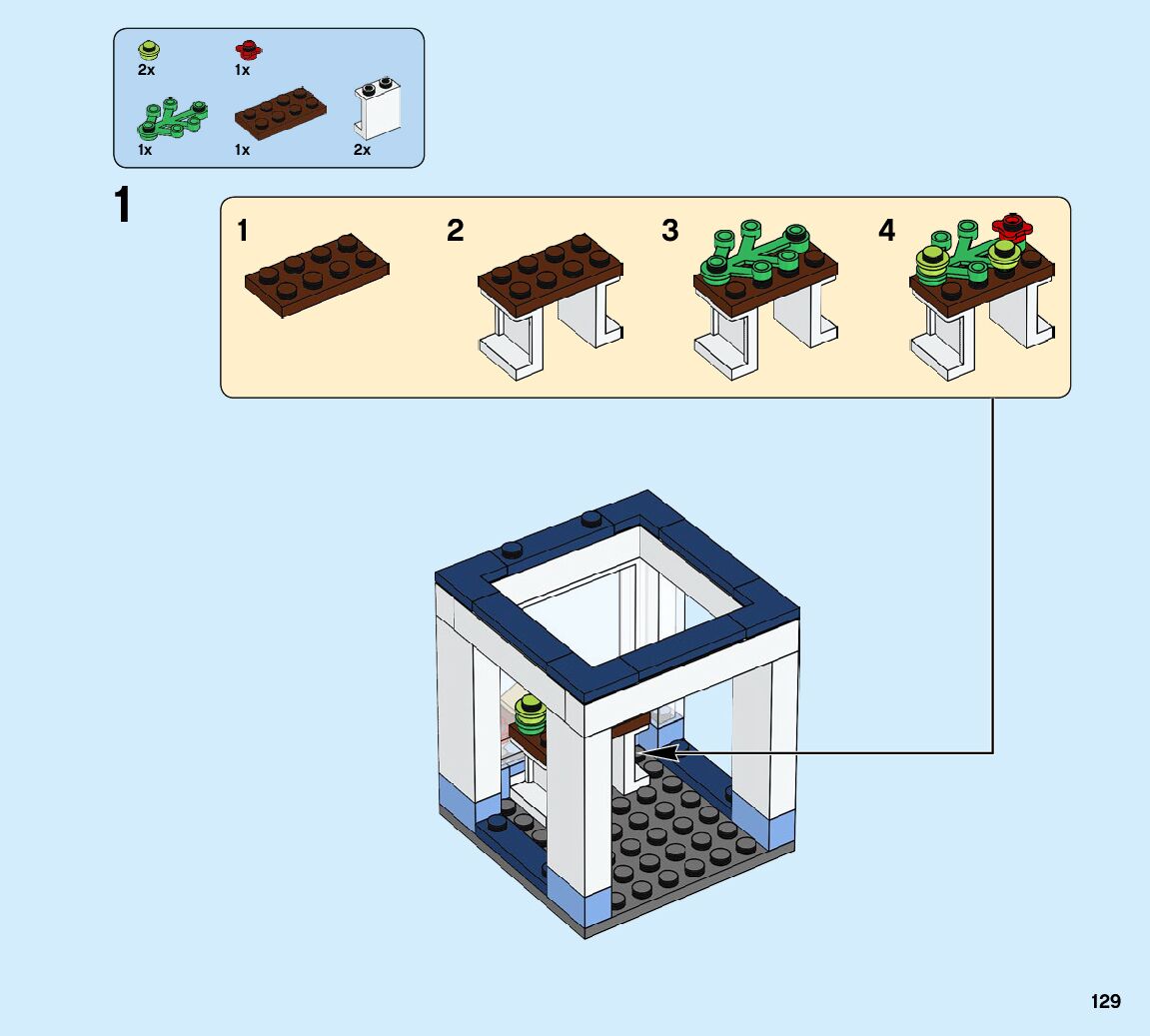 2x
1x
1x
1x
2x

1

1
2
3
4

129