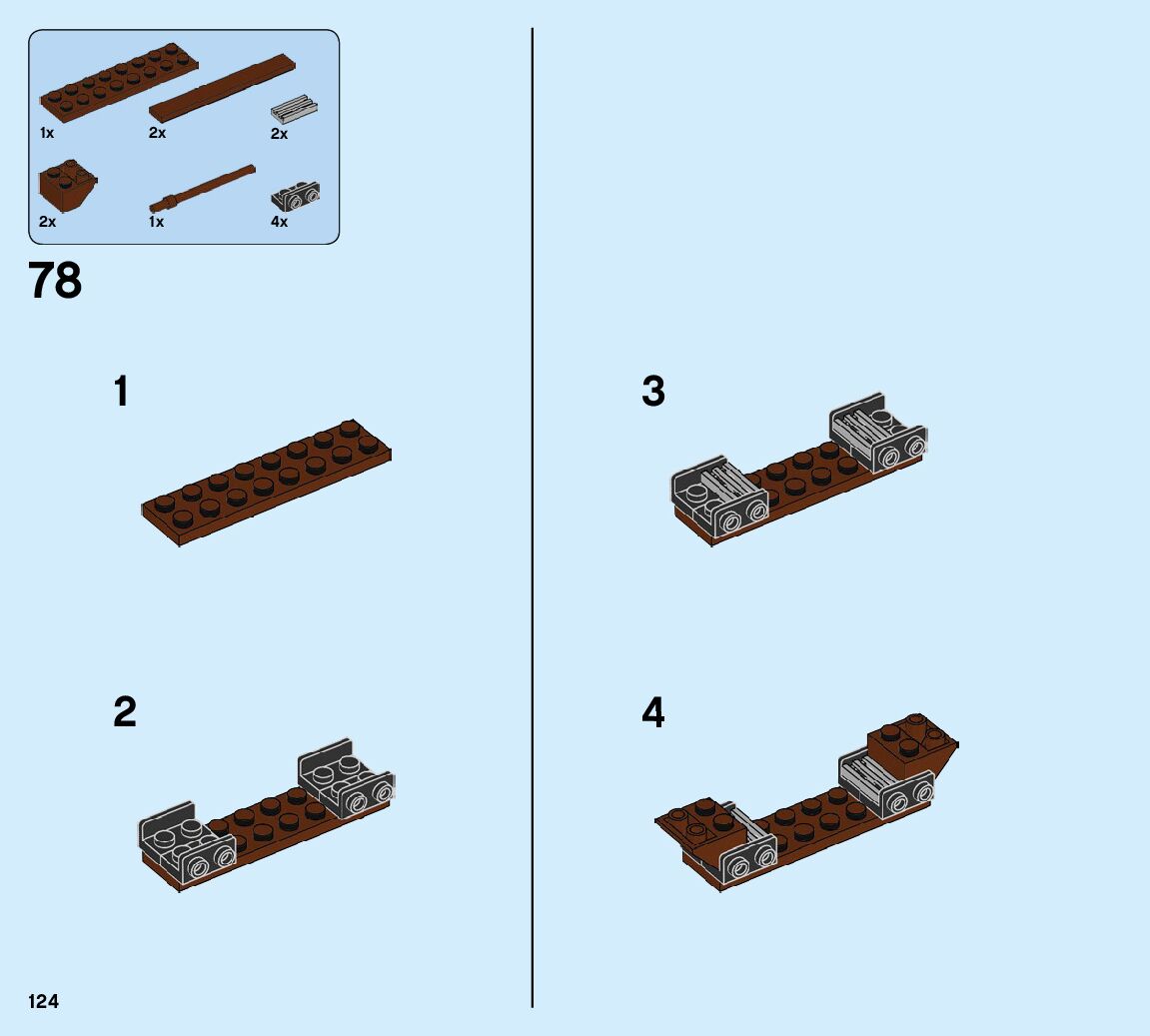 1x
2x
2x
2x
1x
4x

78

1

2

3

4

124