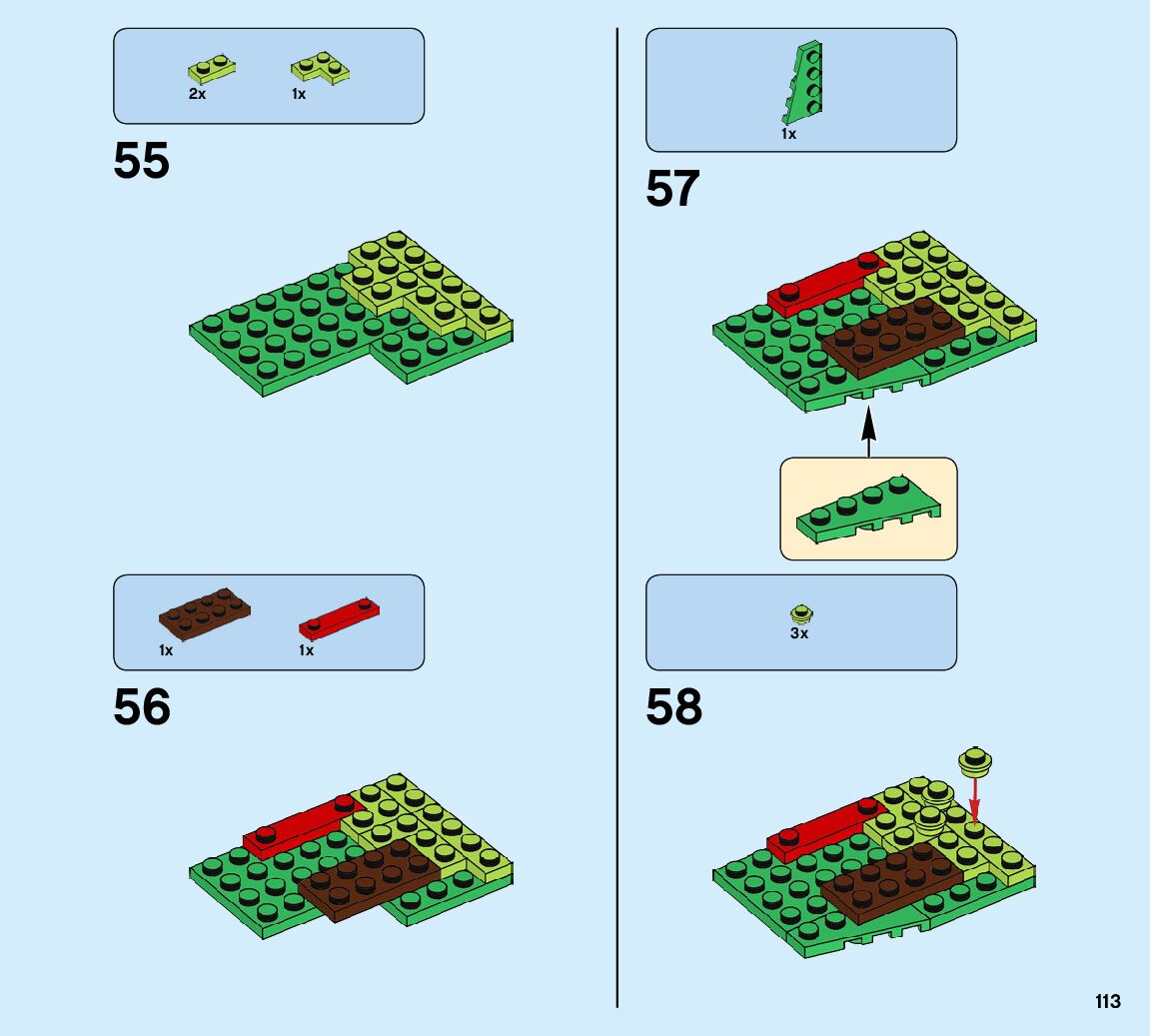 2x 1x

55

1x 1x

56

1x

57

3x

58

113