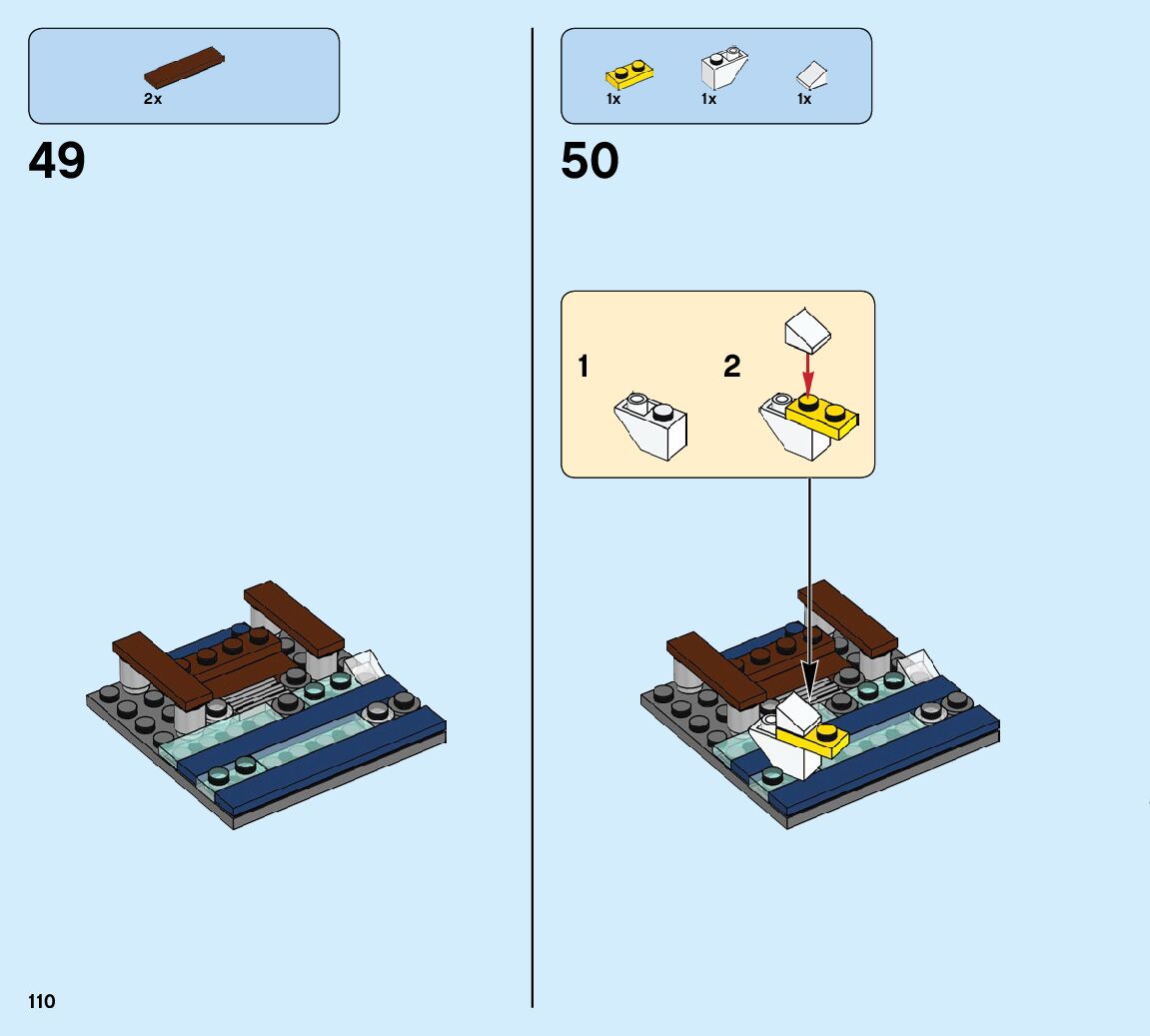 2x

49

1x 1x 1x

50

1

2

110