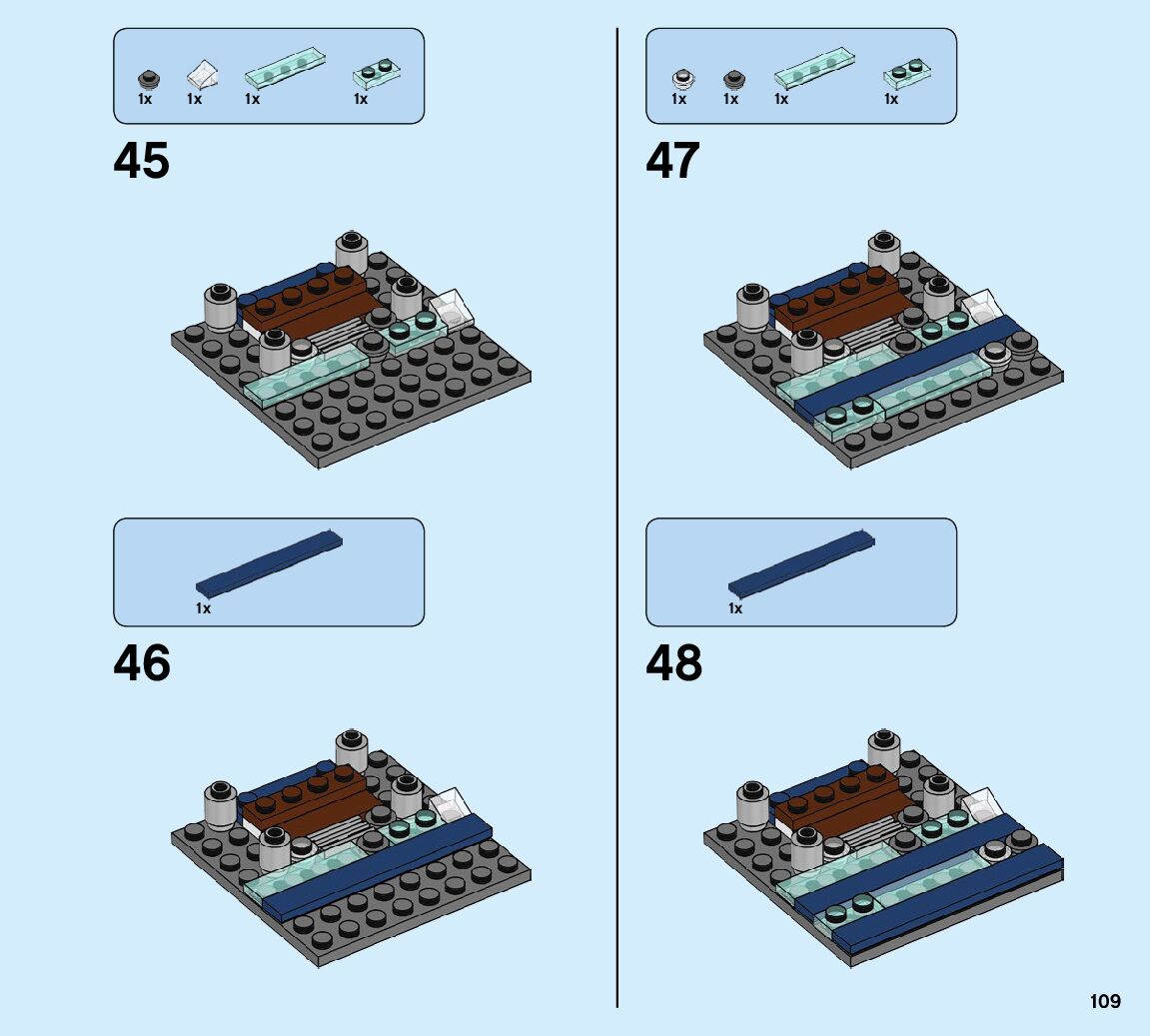 1x 1x 1x 1x

45

1x

46

1x 1x 1x 1x

47

1x

48

109