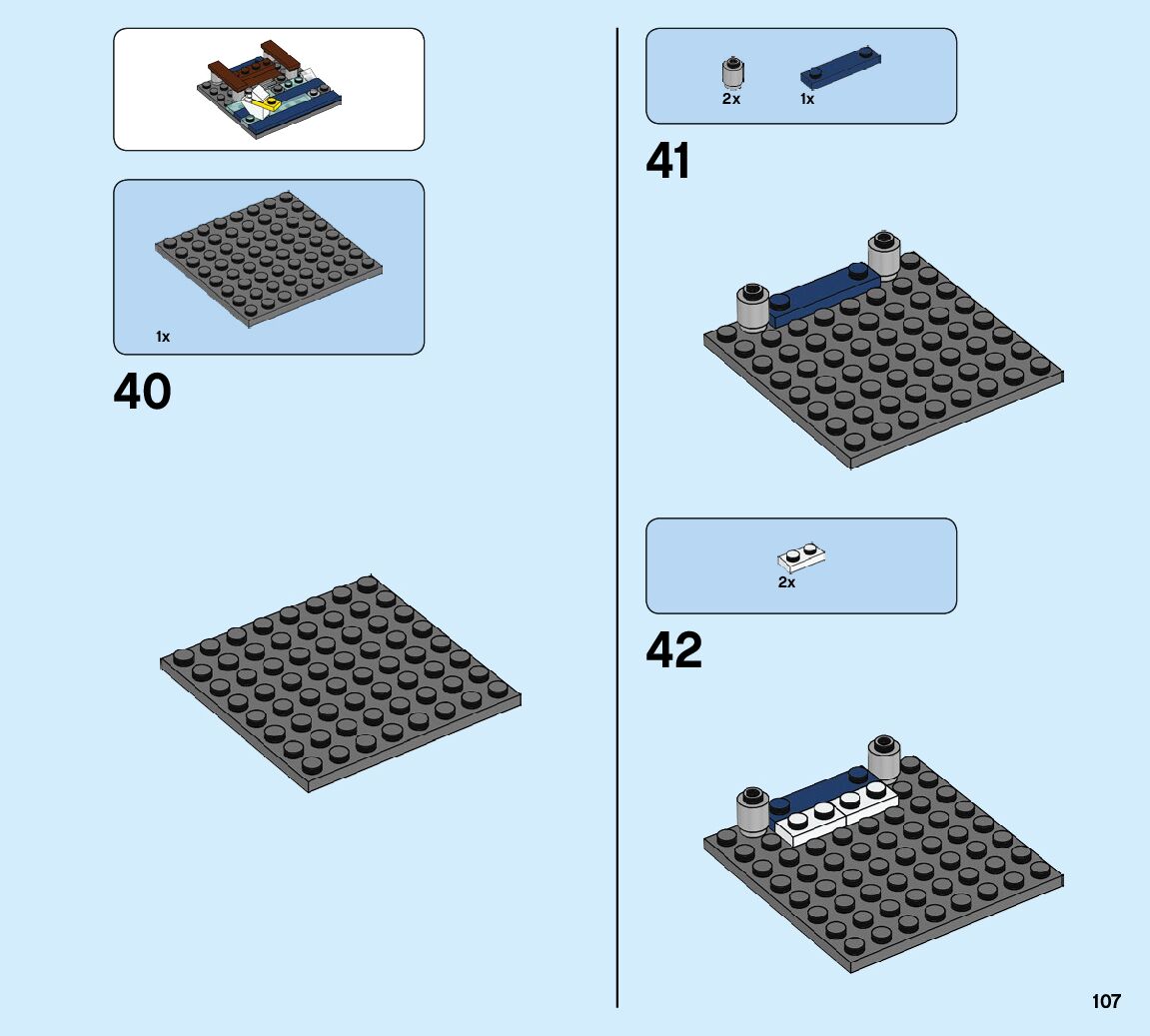 1x

40

2x 1x

41

2x

42

107