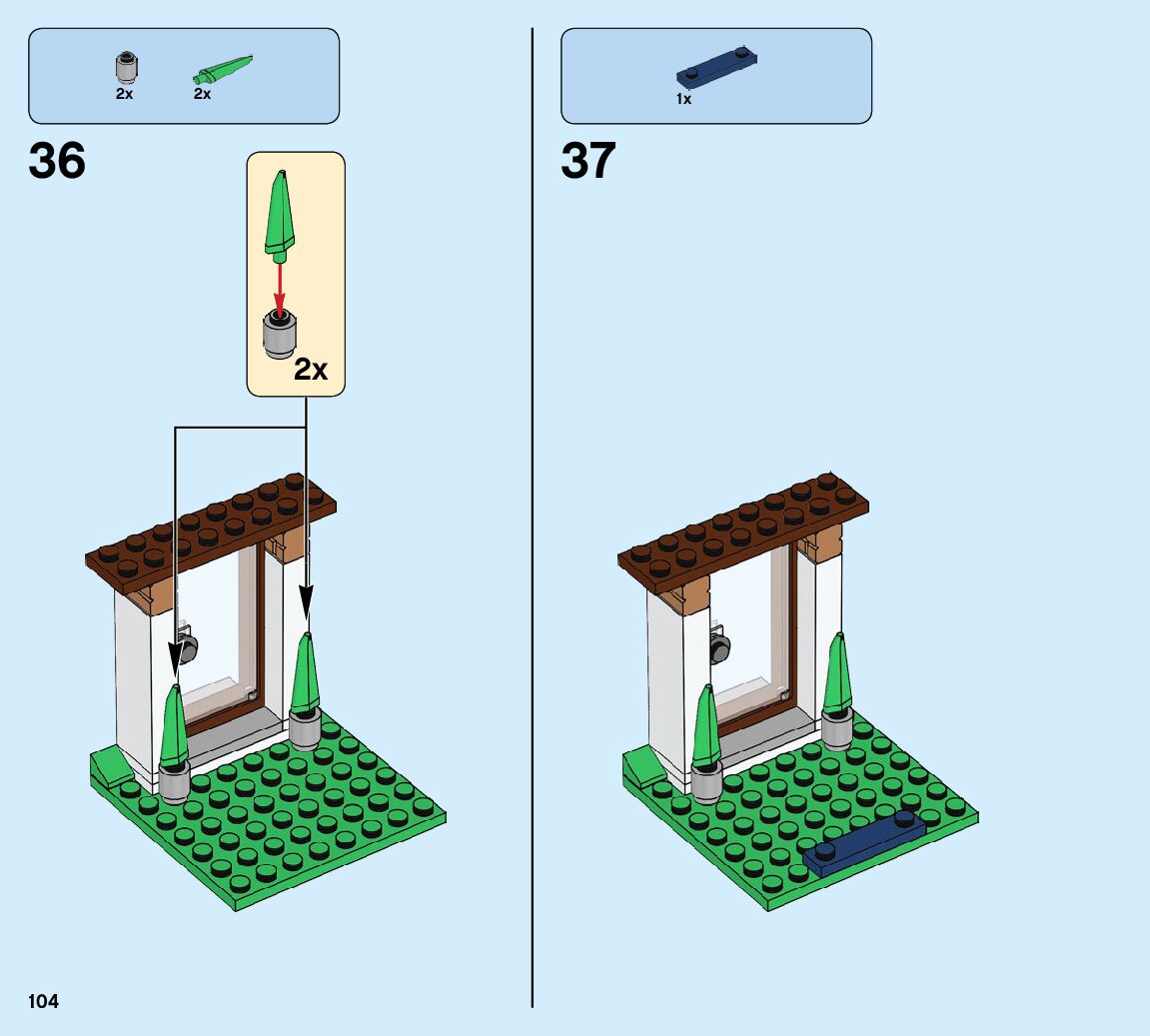 2x 2x

36

2x

1x

37

104