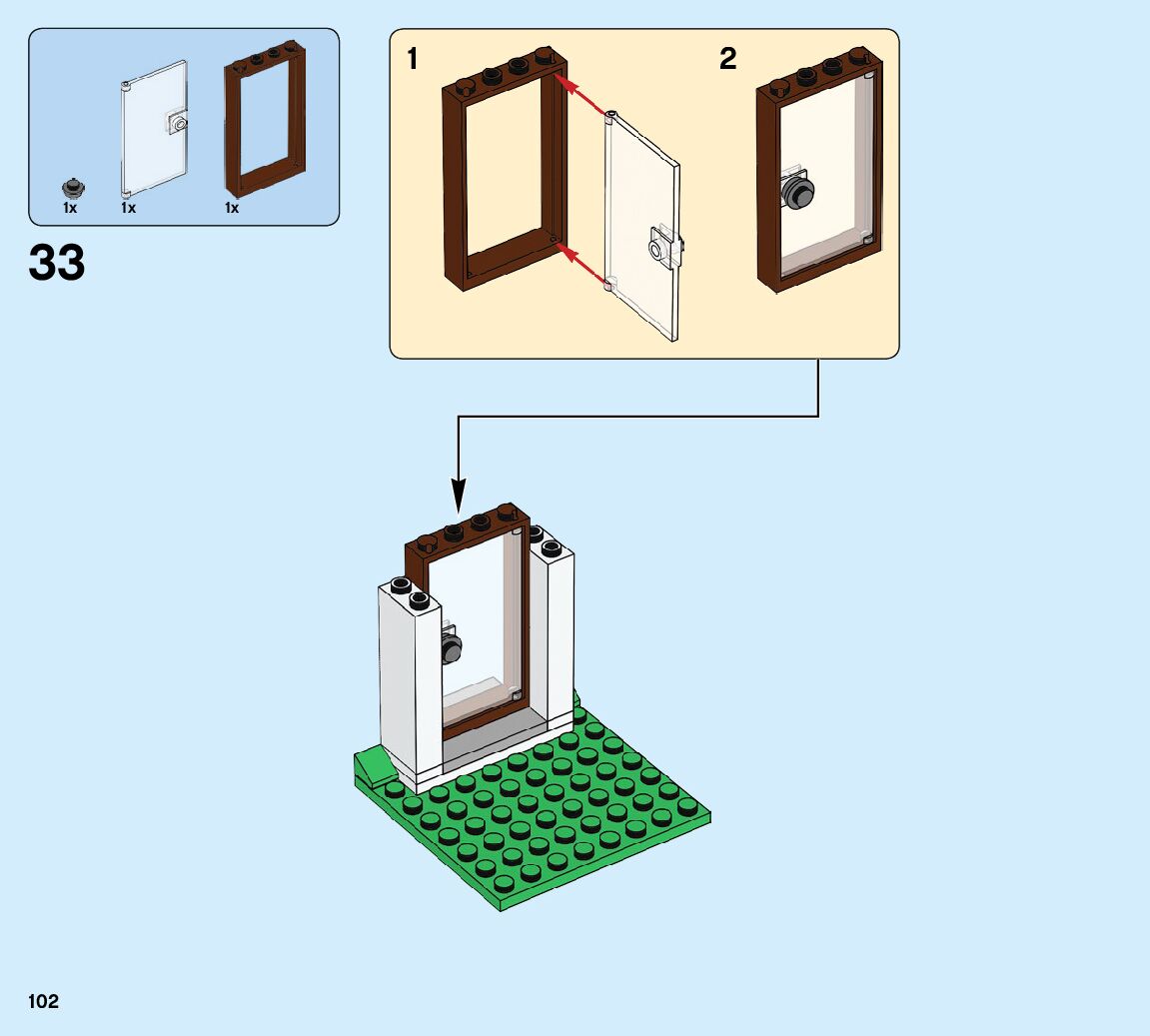 1x 1x 1x

33

1

2

102