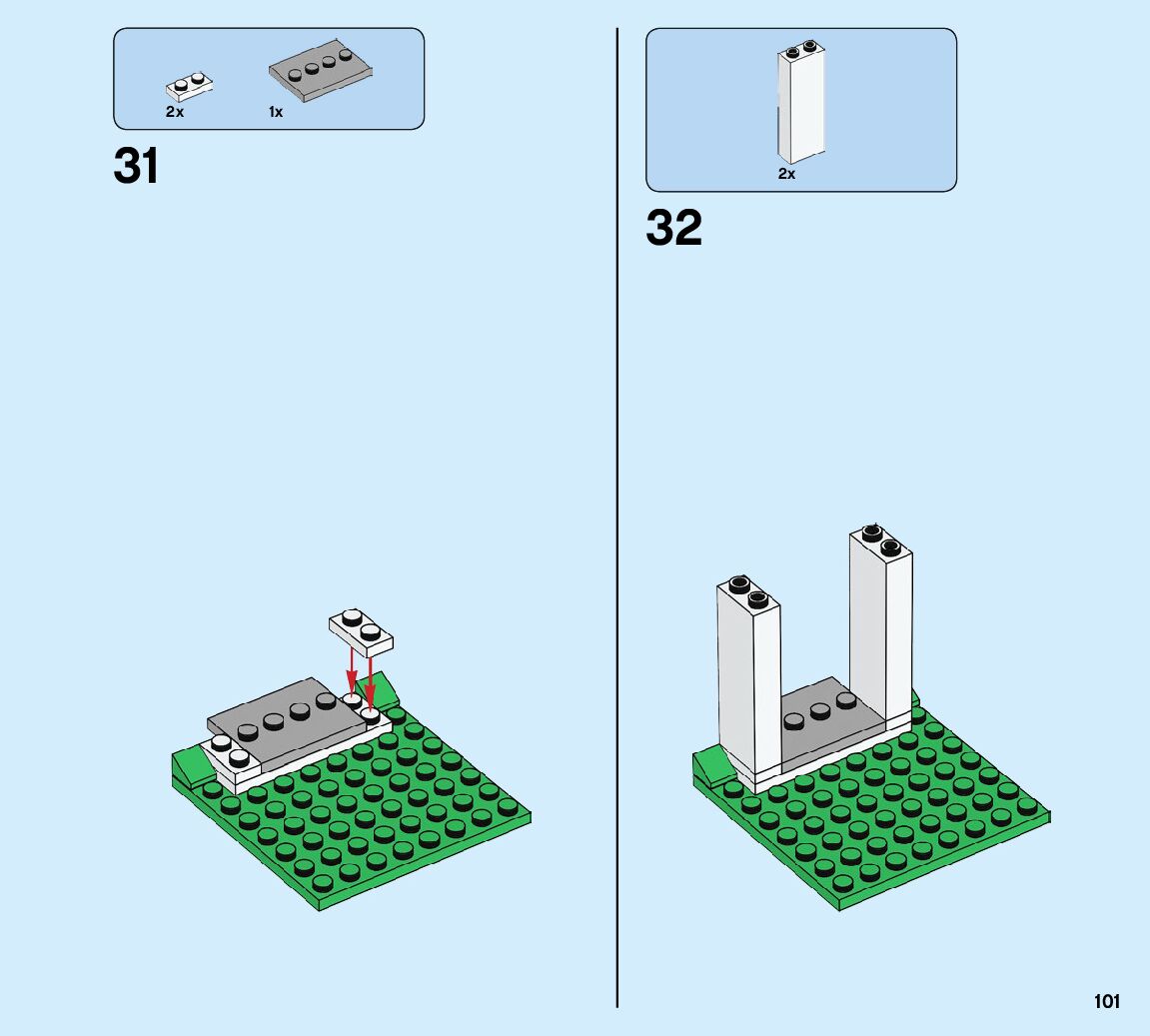 2x 1x

31

2x

32

101