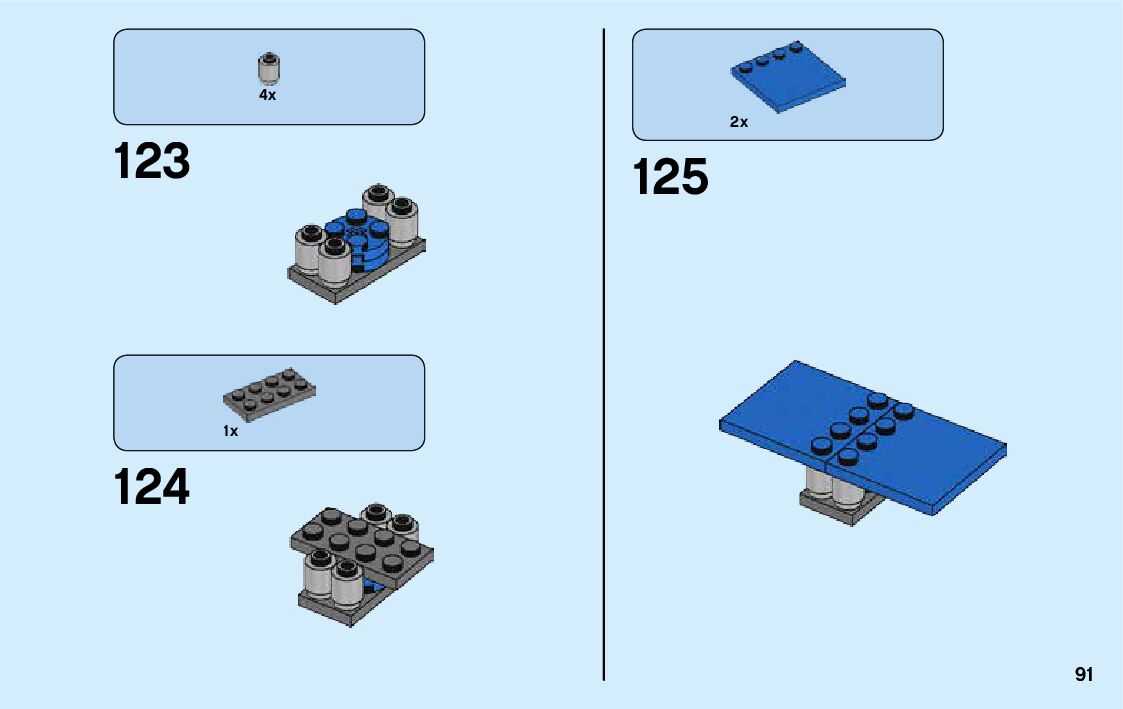 4x

123

1x

124

2x

125

91