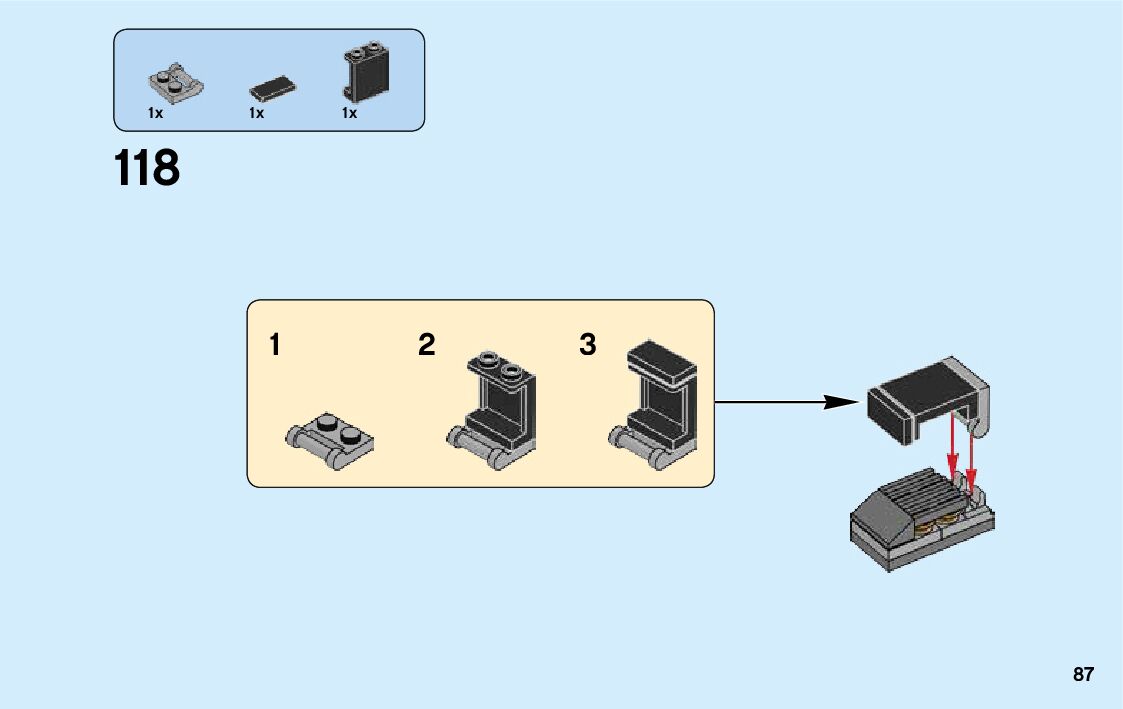 1x 1x 1x

118

1

2

3

87