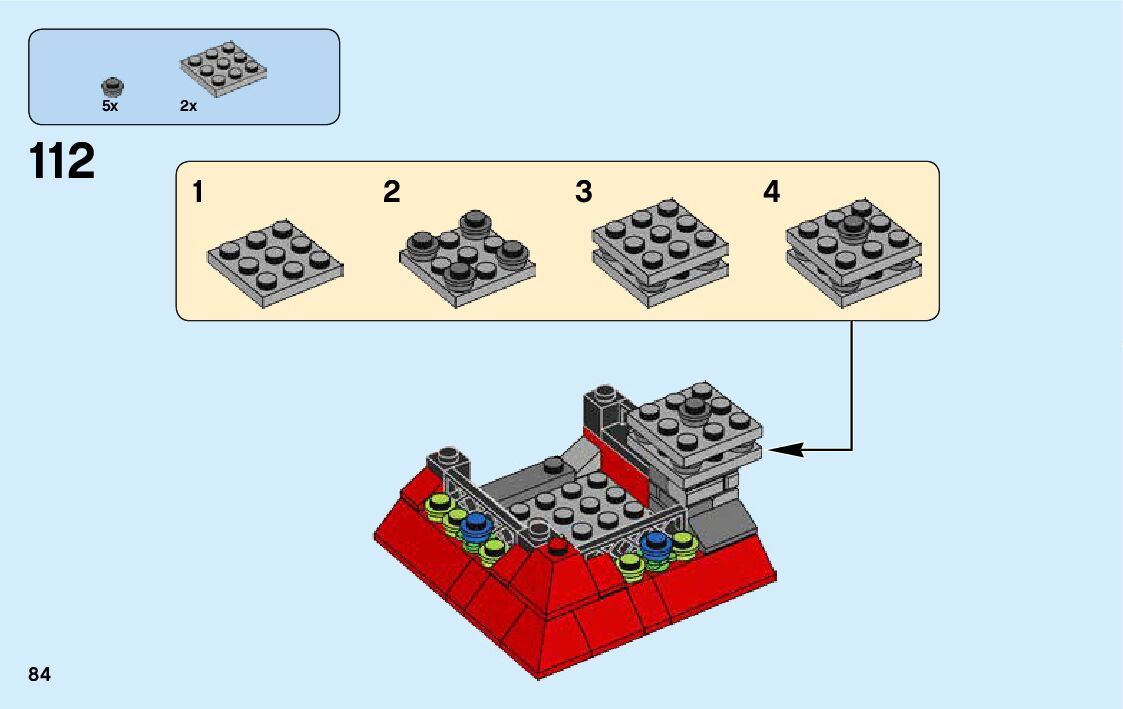 5x 2x

112

1 2 3 4

84