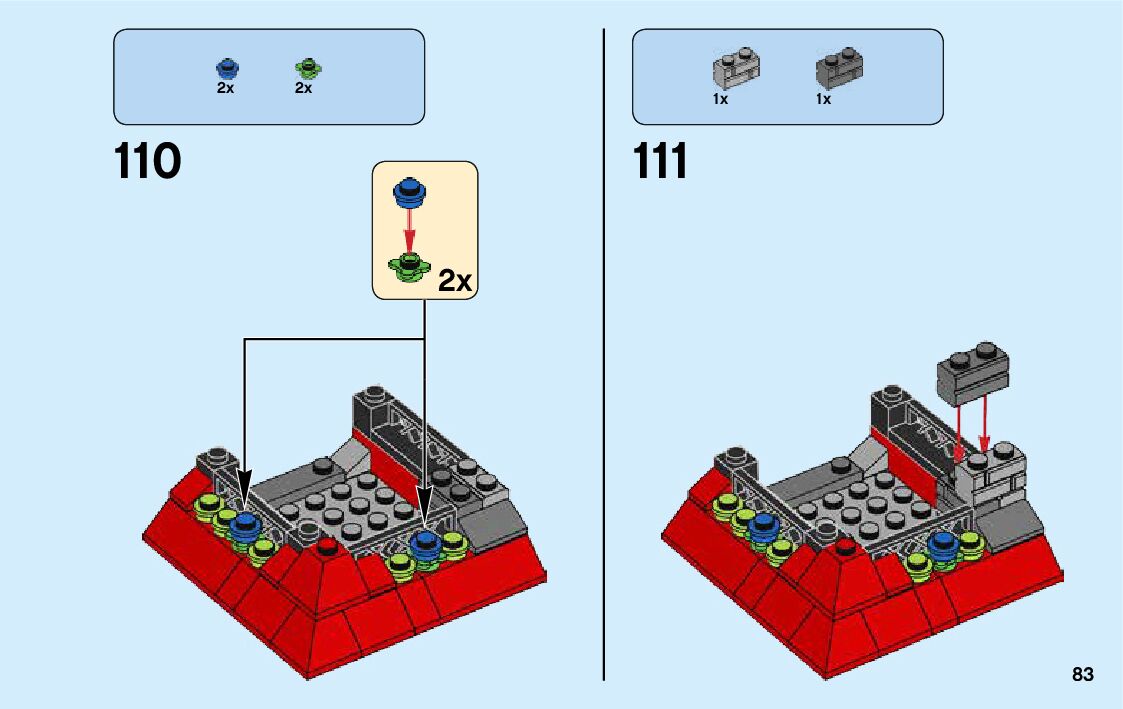 2x 2x

110

2x

1x 1x

111

83