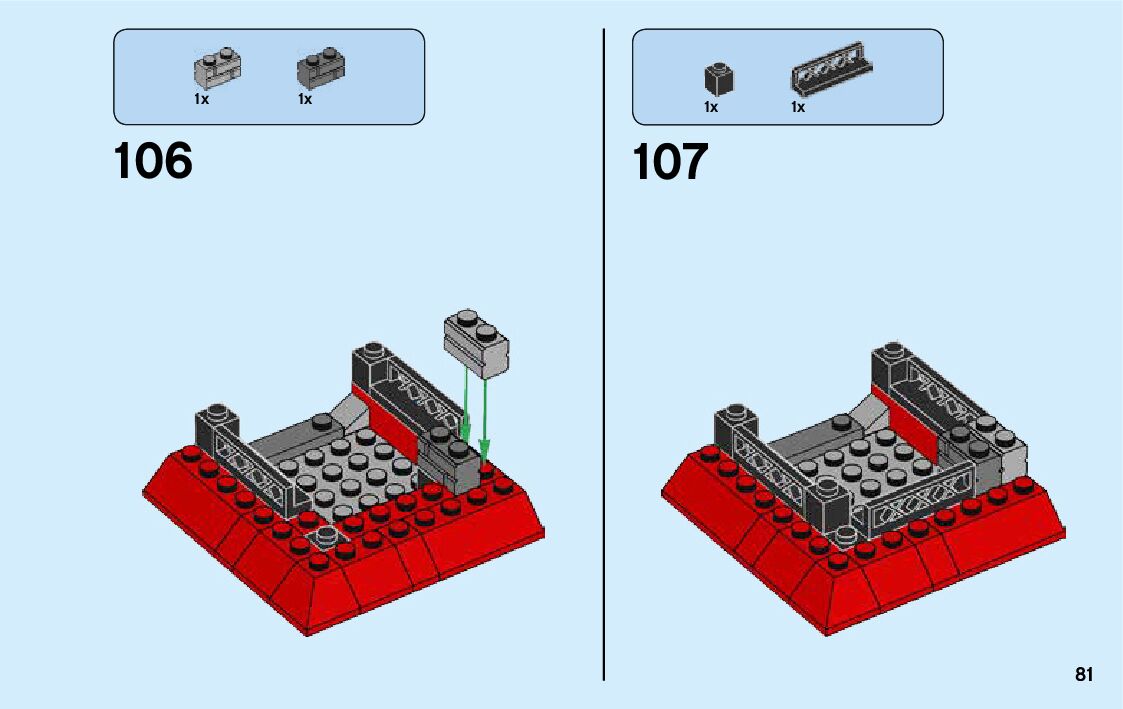 1x 1x

106

1x 1x

107

81