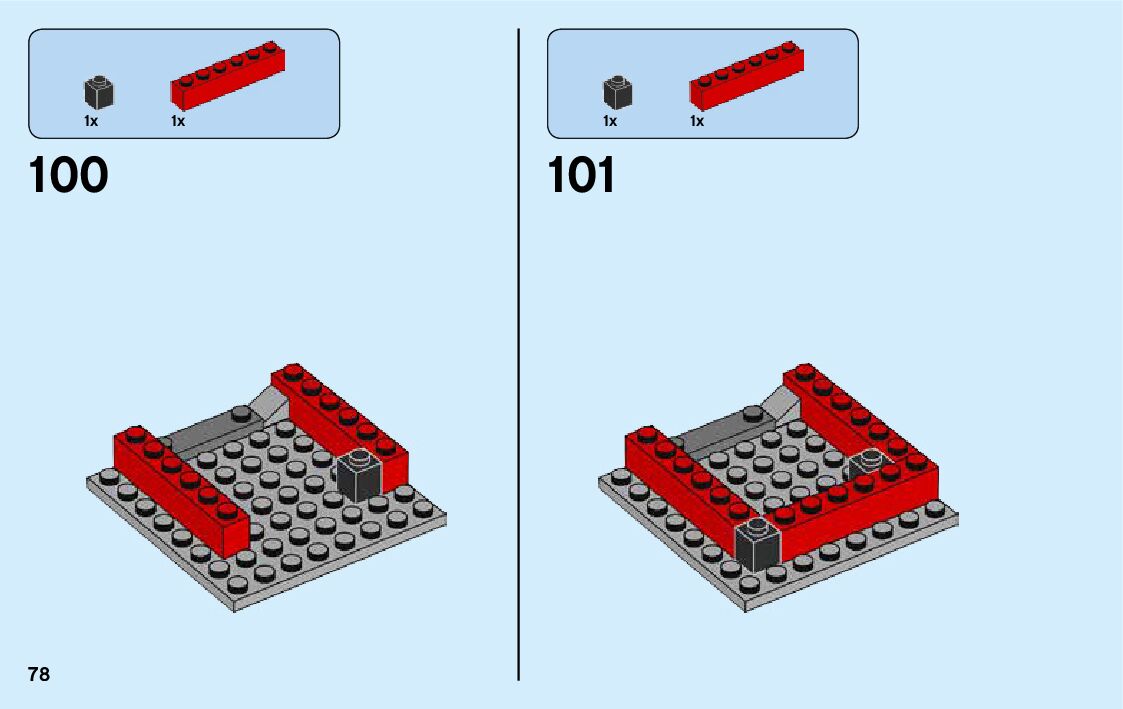 1x 1x

100

1x 1x

101

78