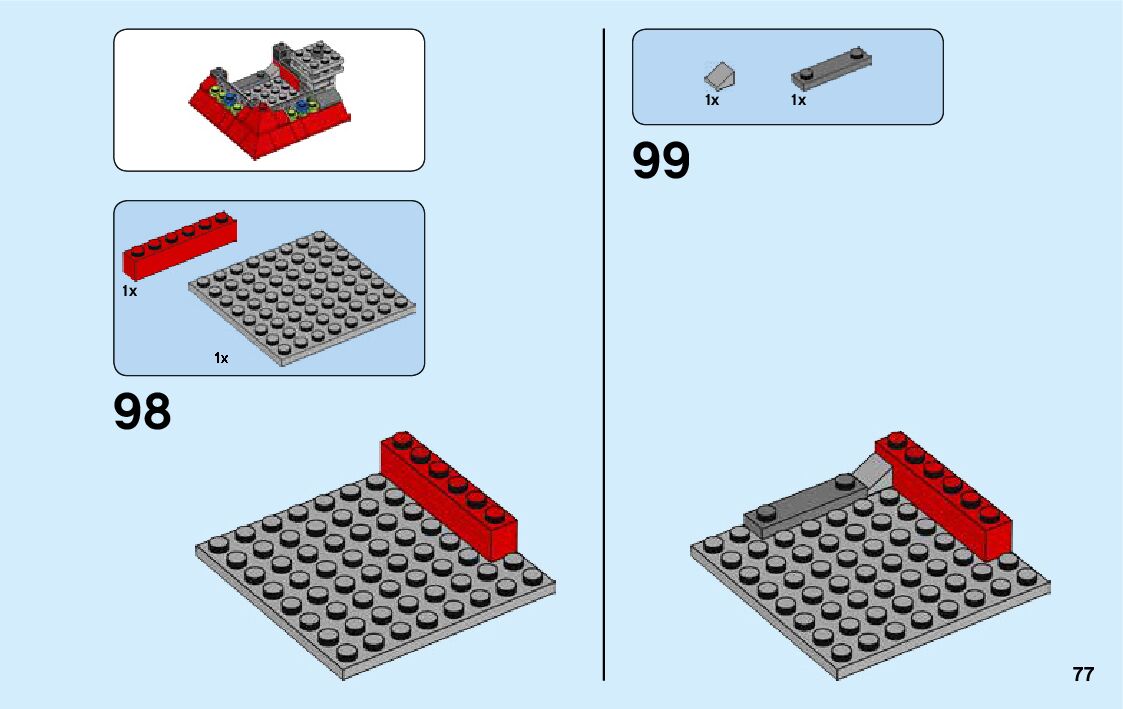 1x

1x

98

1x 1x

99

77