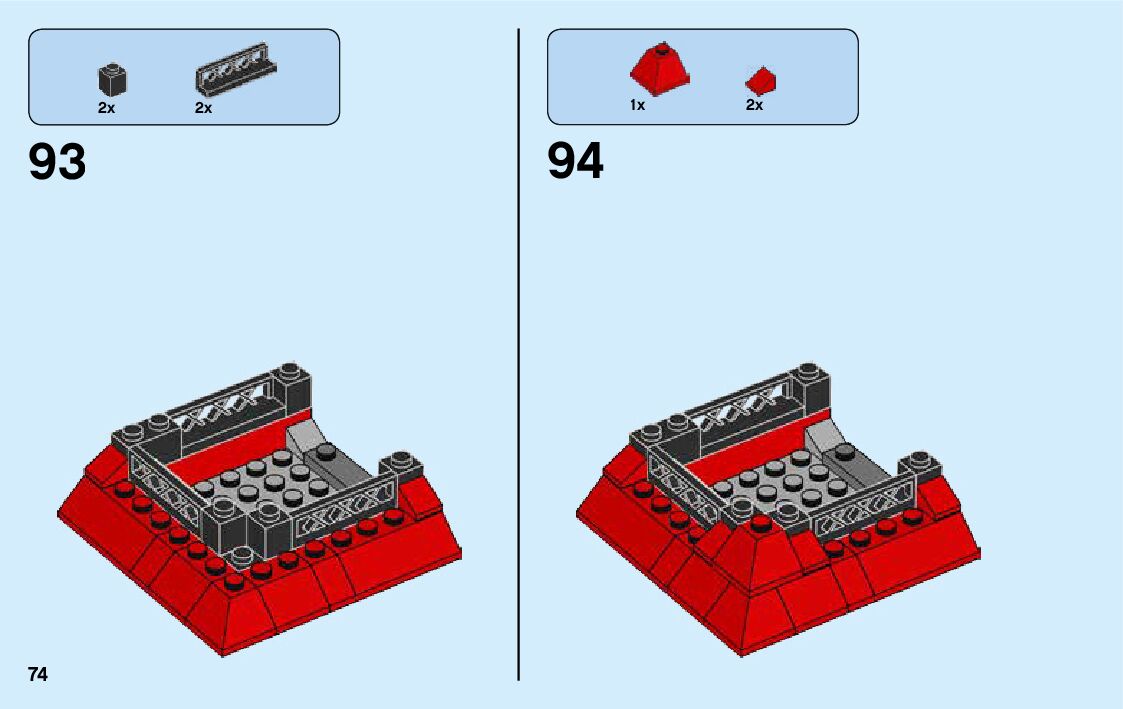 2x 2x

93

1x 2x

94

74