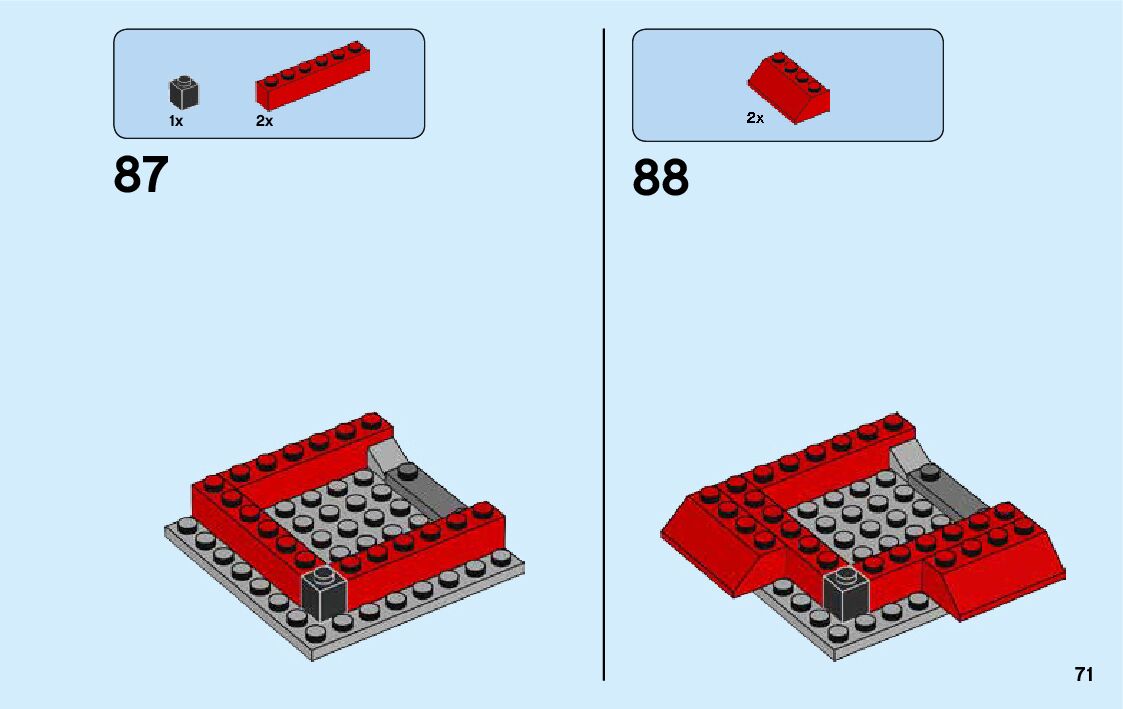 1x 2x

87

2x

88

71