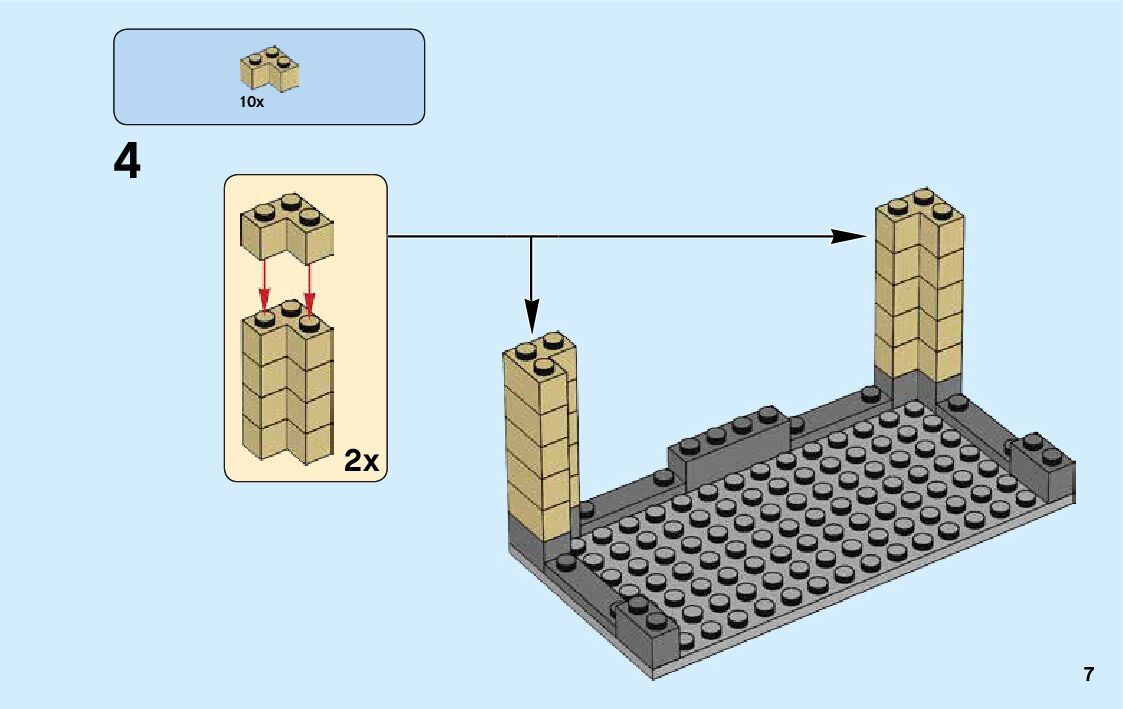 10x

4

2x

7