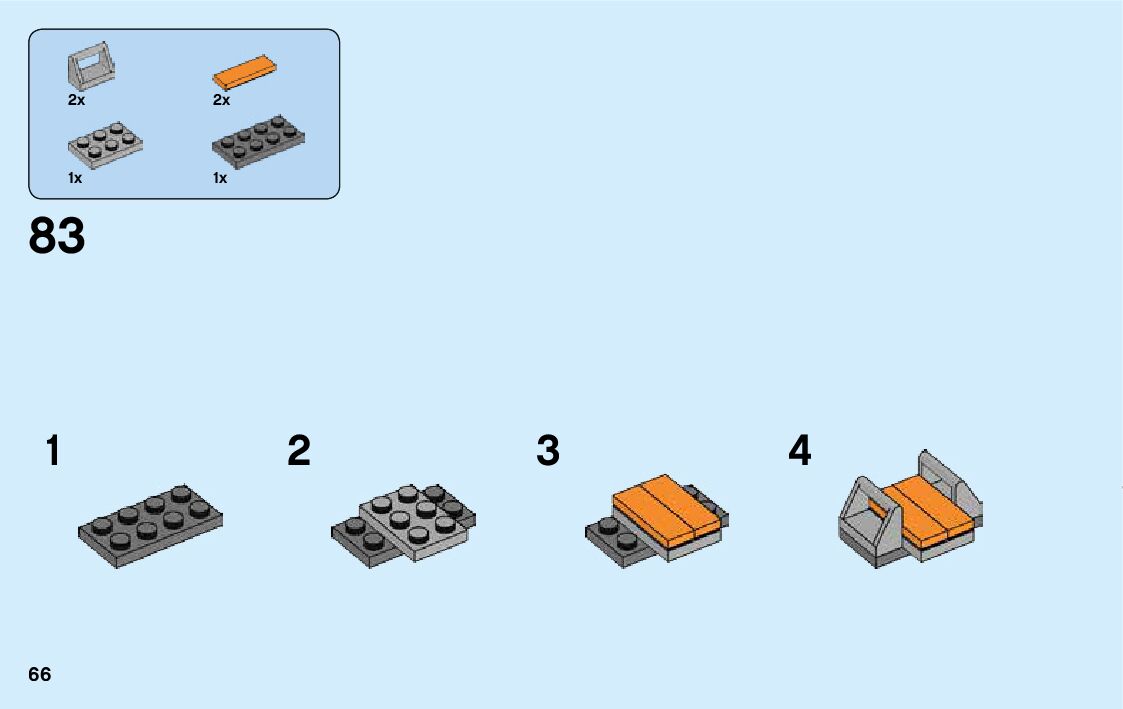 2x
2x
1x
1x

83

1
2
3
4

66