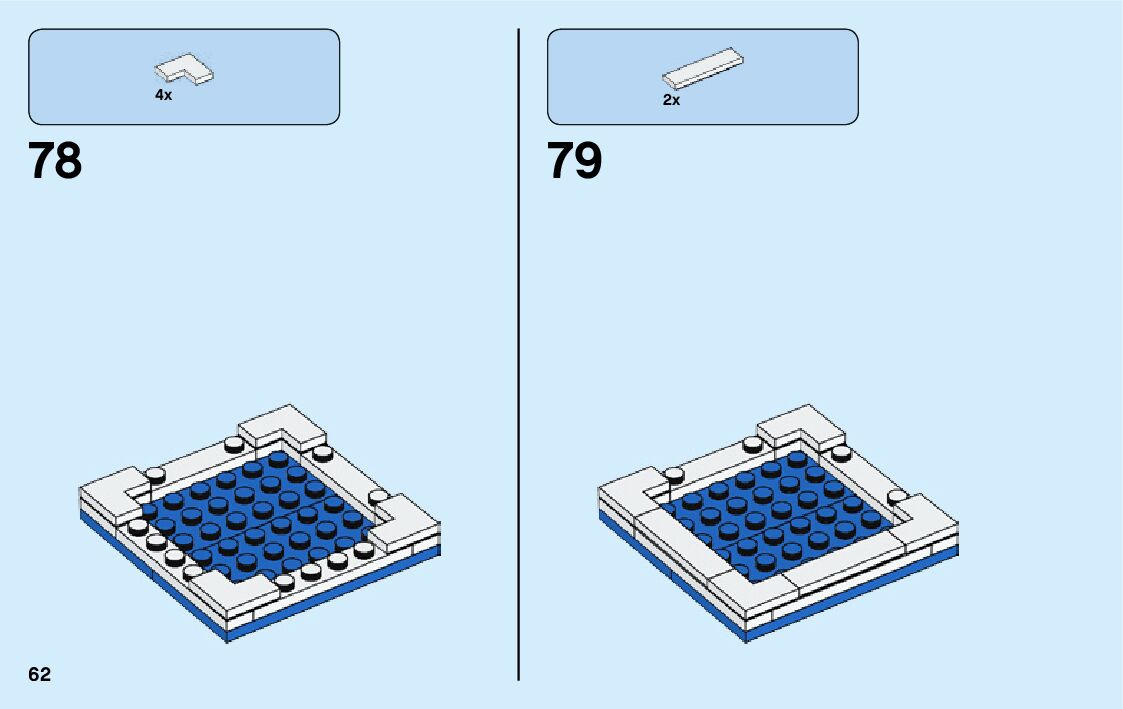 4x

78

2x

79

62