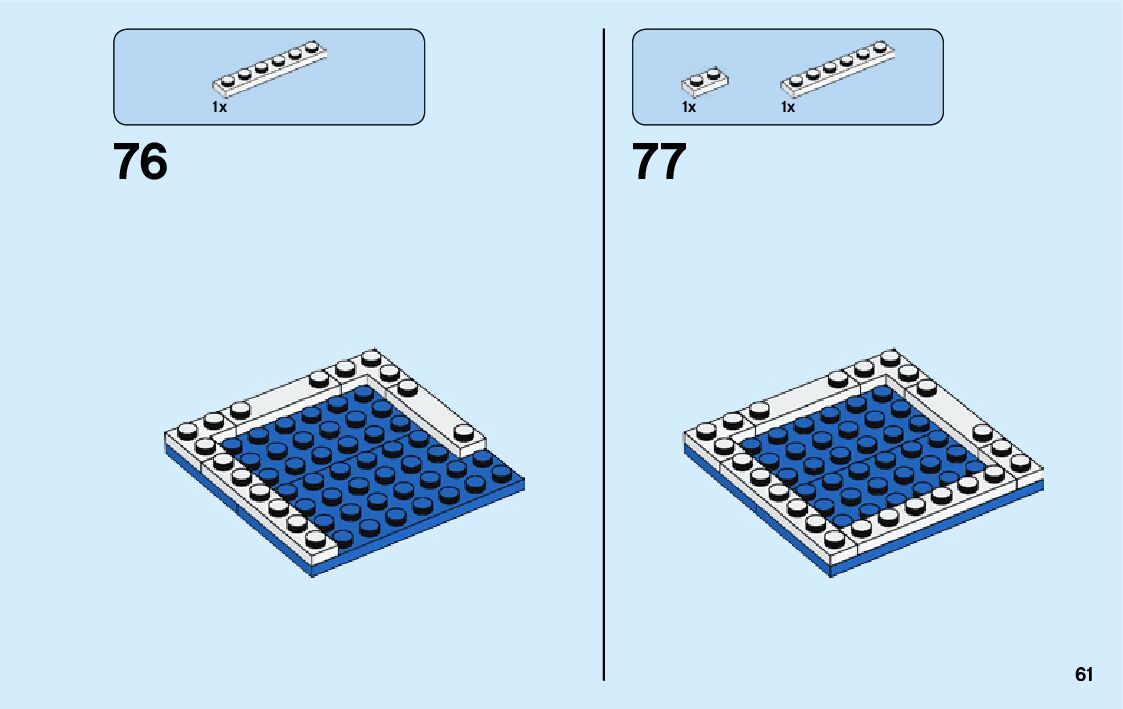 1x

76

1x

1x

77

61