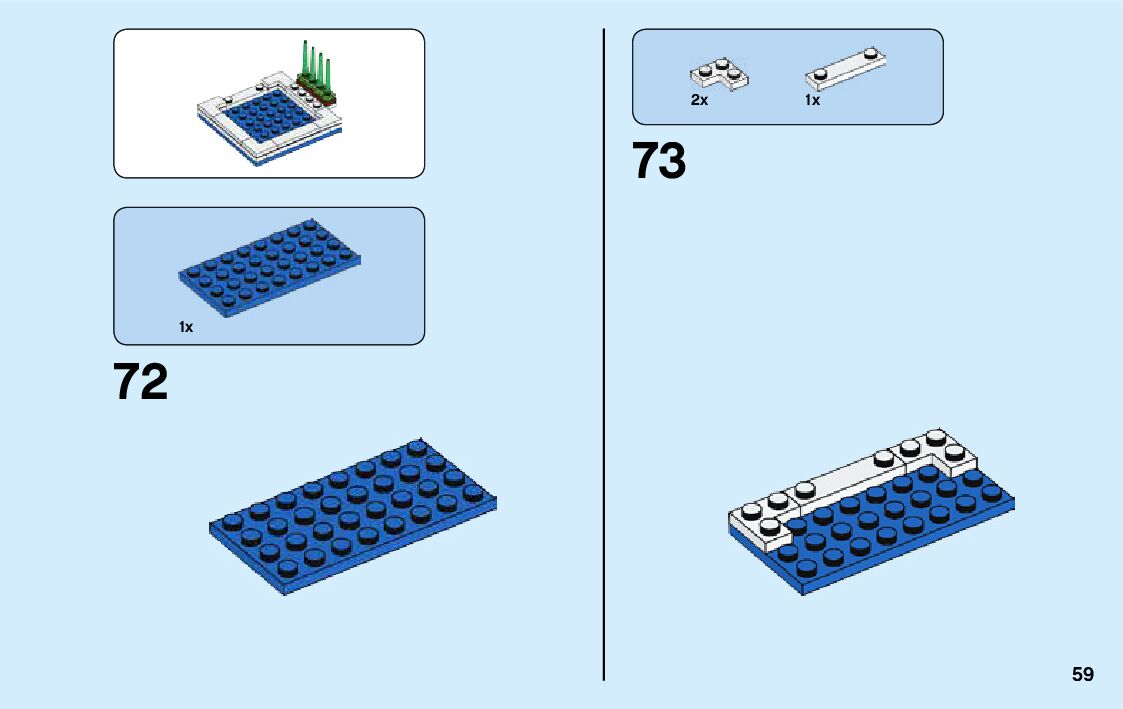 1x

72

2x

1x

73

59