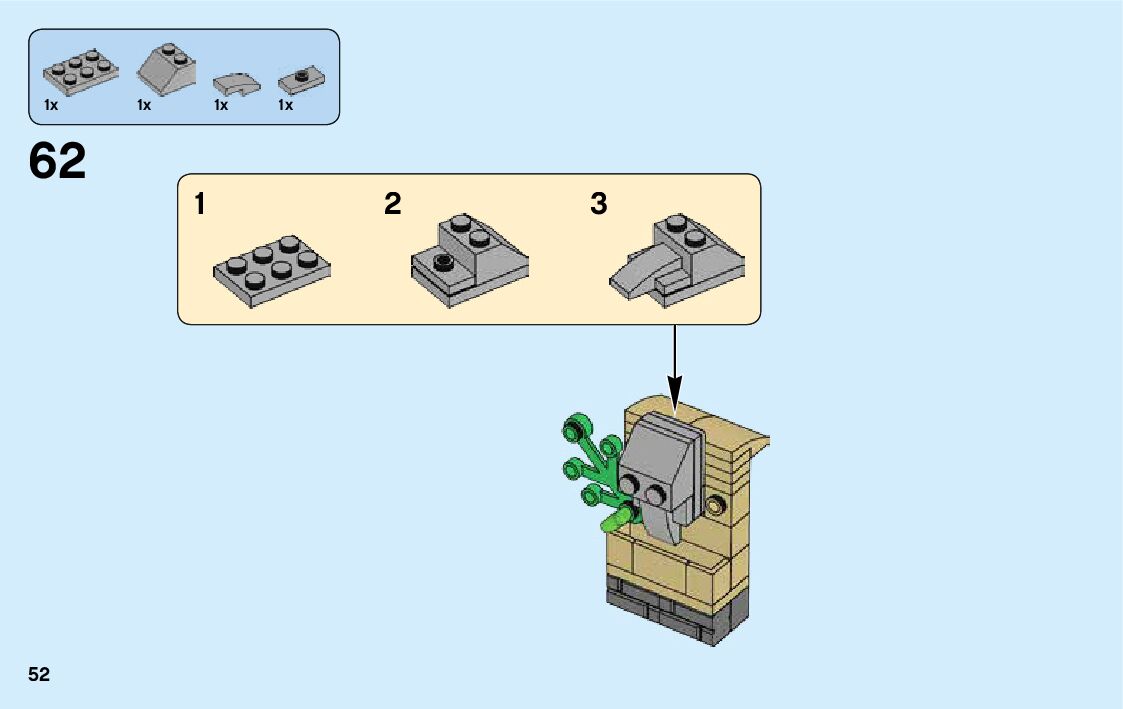 1x 1x 1x 1x

62

1

2

3

52