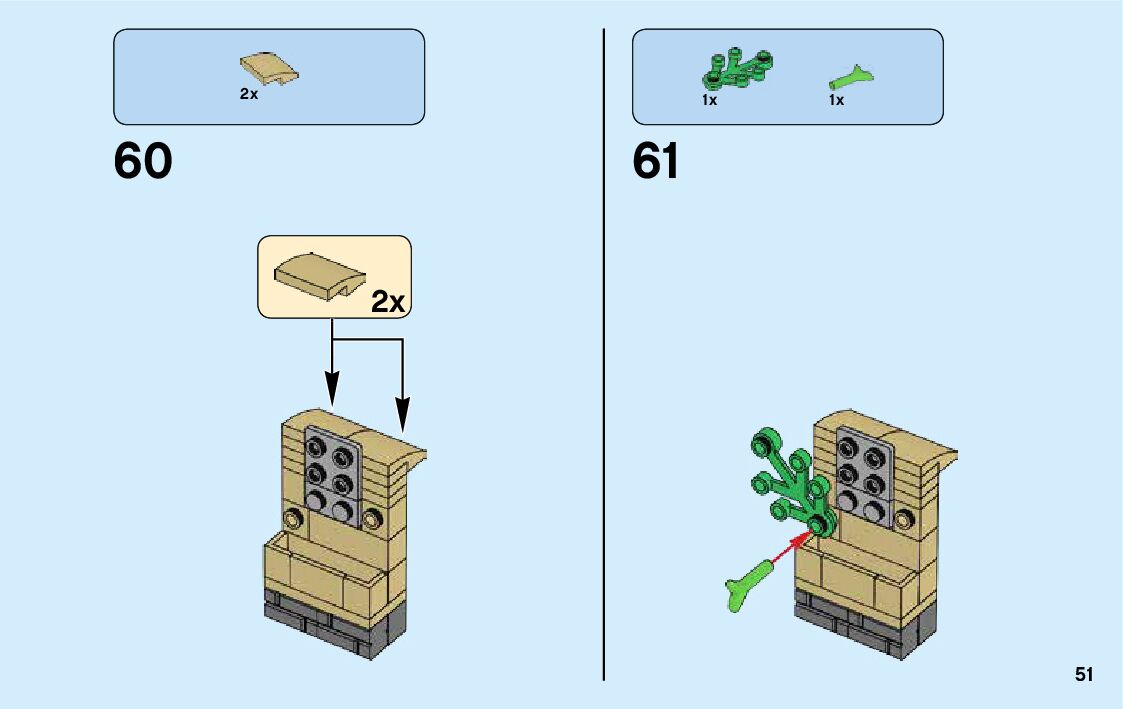 2x

60

2x

1x 1x

61

51