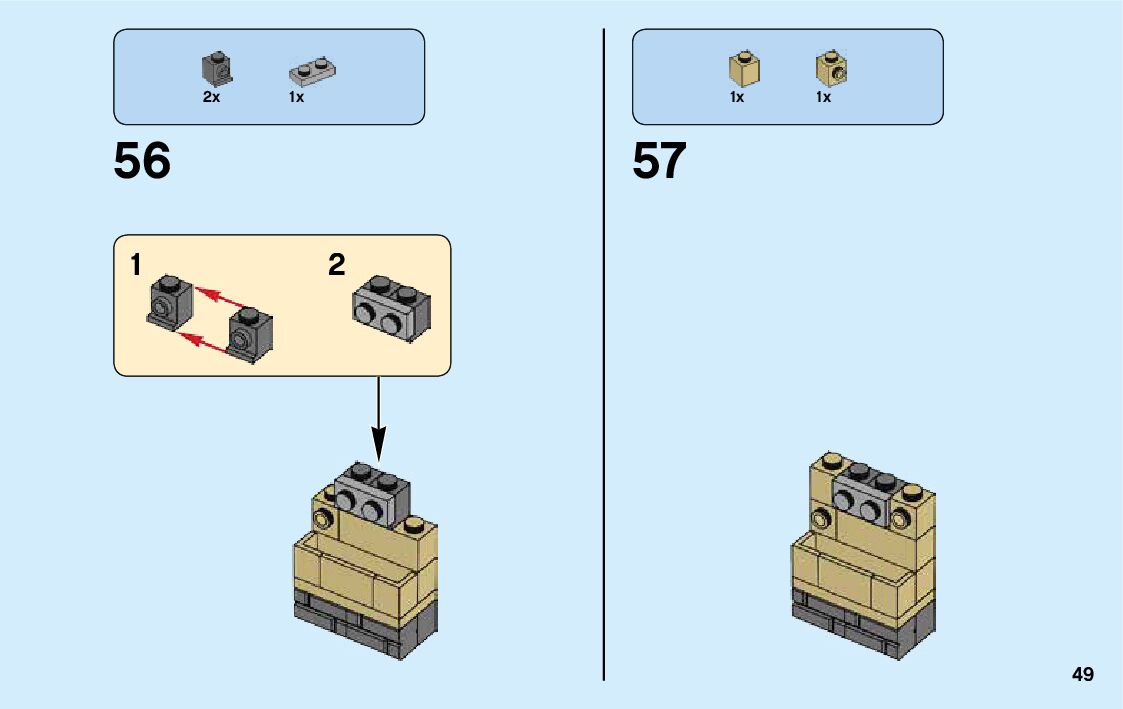 2x 1x

56

1 2

1x 1x

57

49