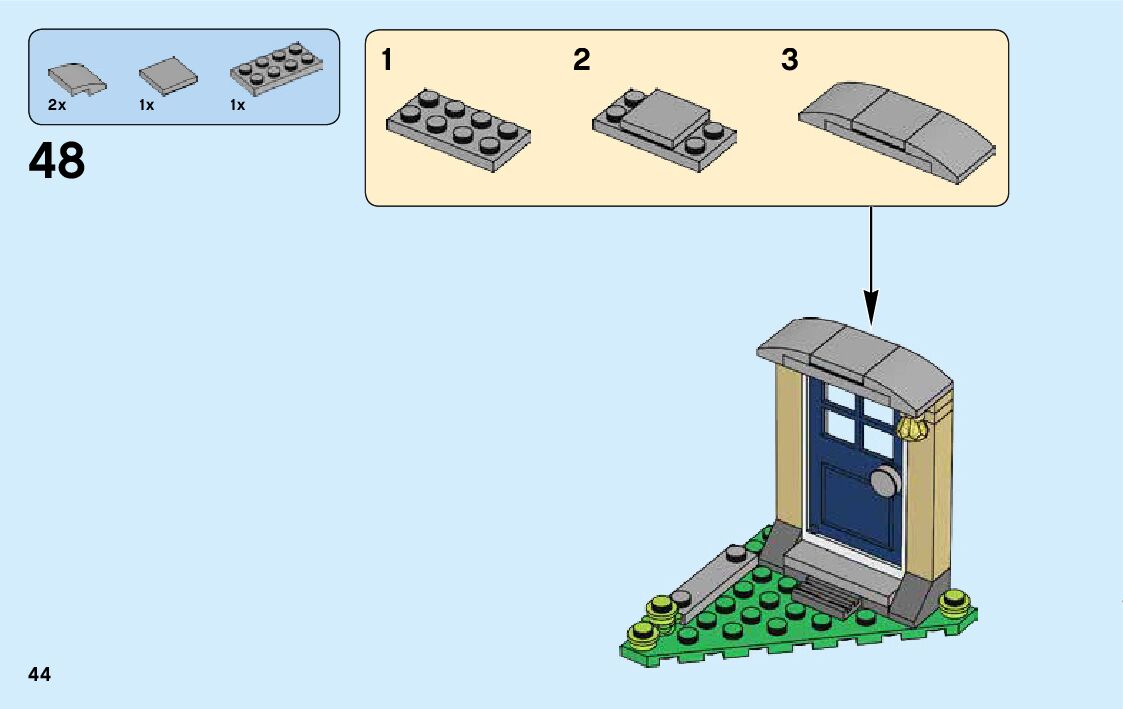 2x 1x 1x

48

1 2 3

44