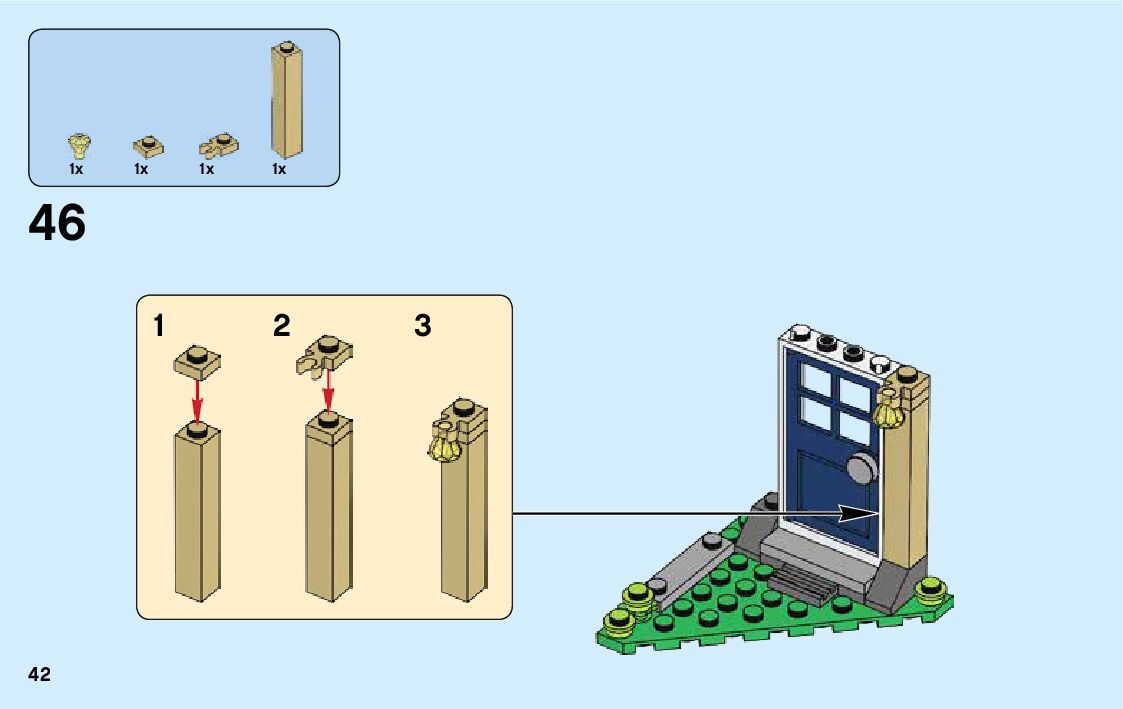 1x 1x 1x 1x

46

1 2 3

42