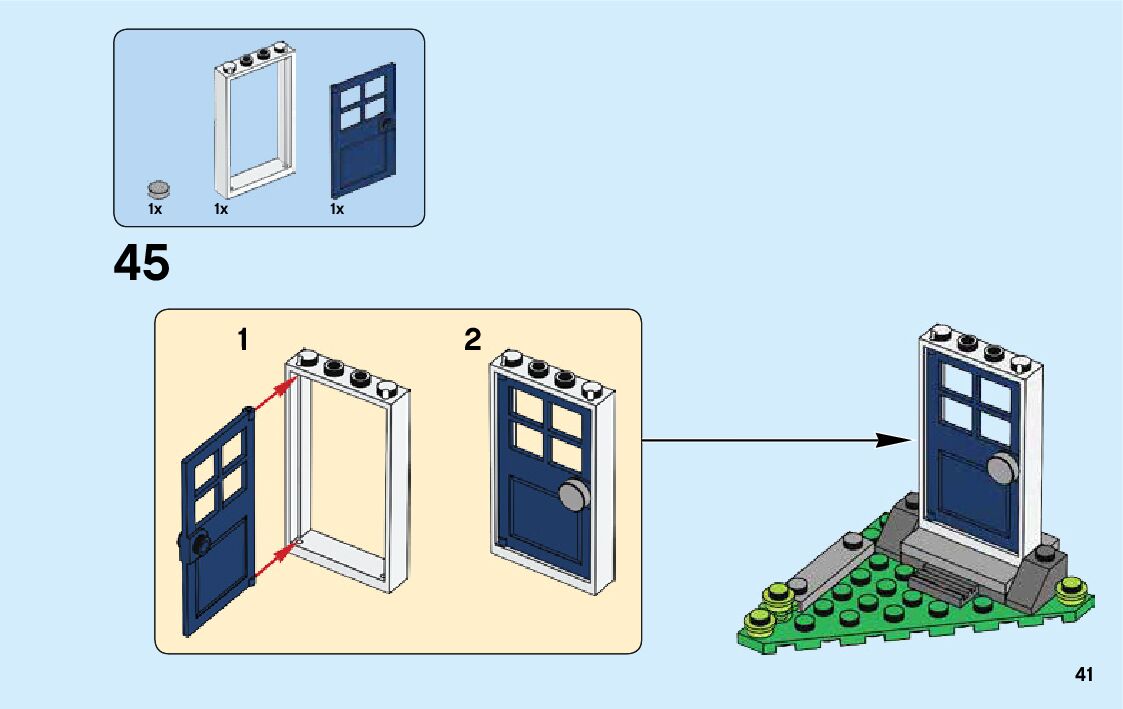 1x 1x 1x

45

1

2

41