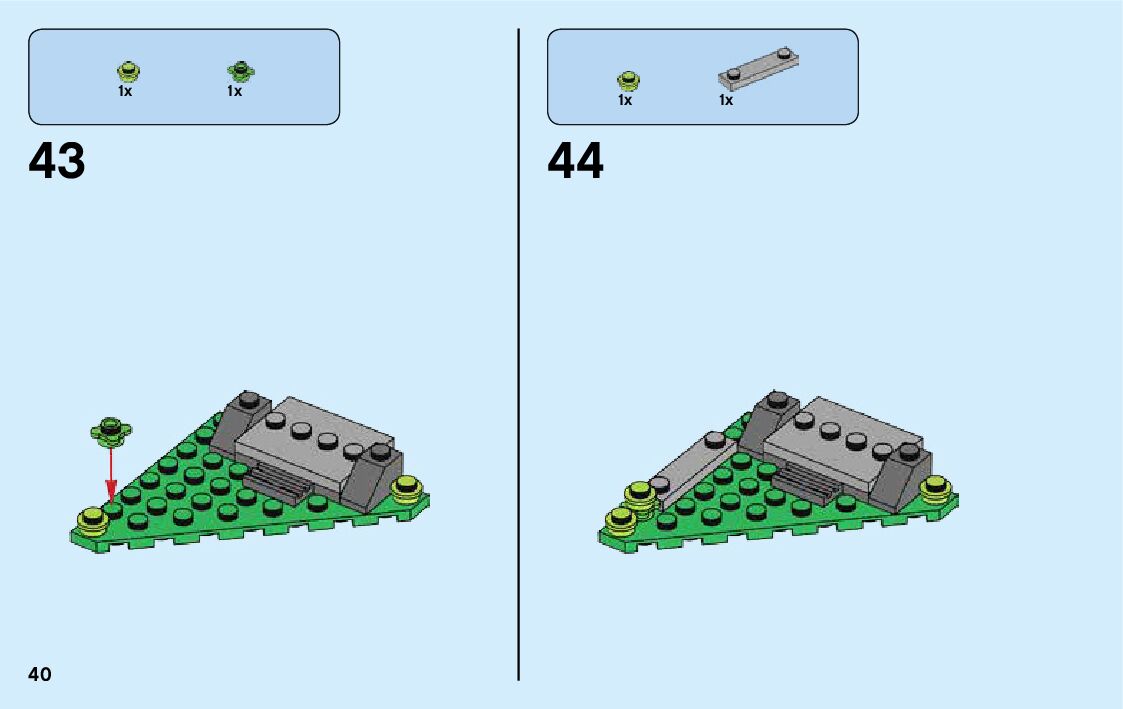 1x 1x

43

1x 1x

44

40