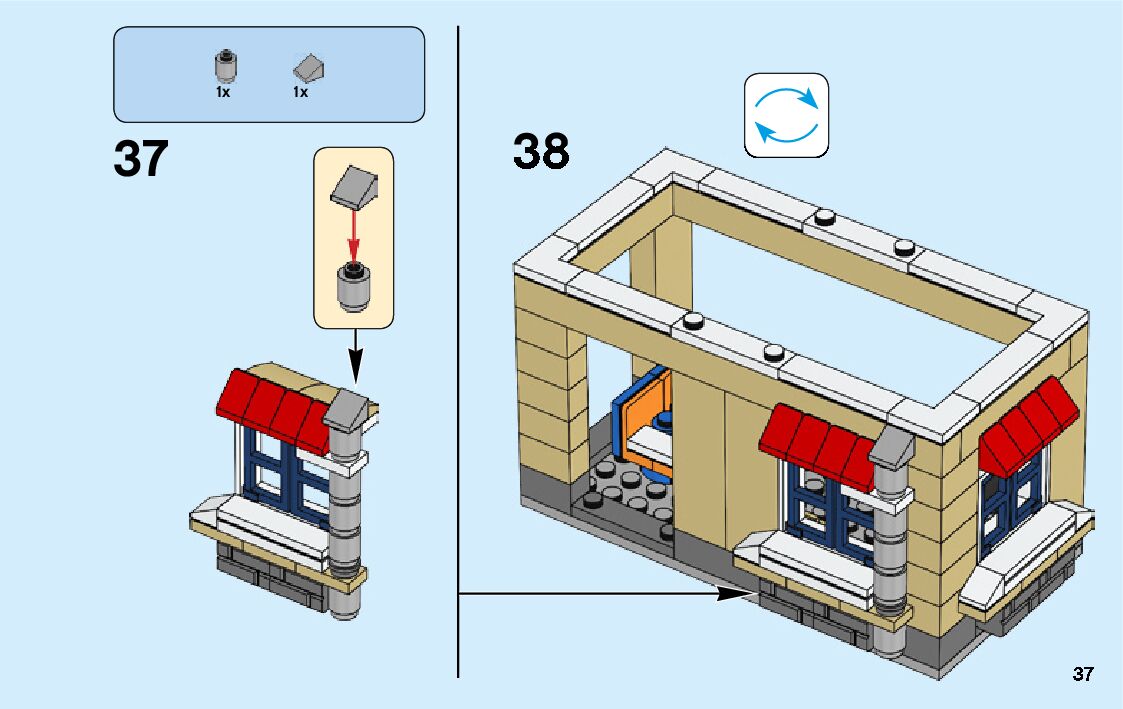 1x 1x

37

38

37