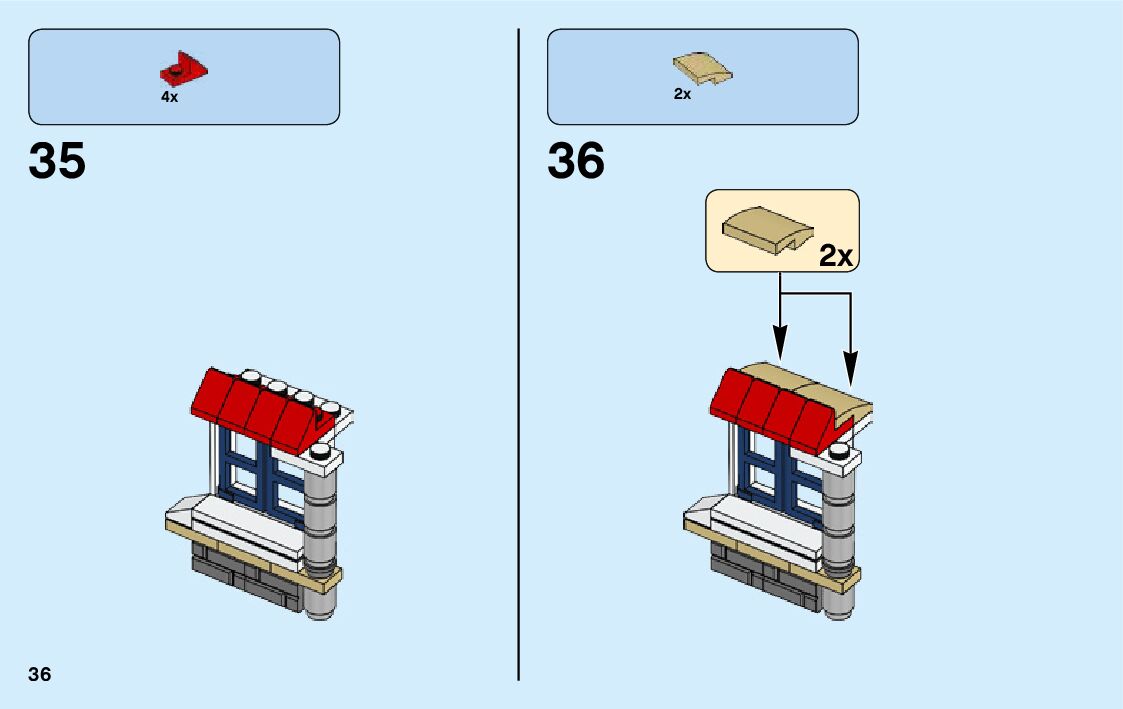 4x

35

2x

36

2x

36