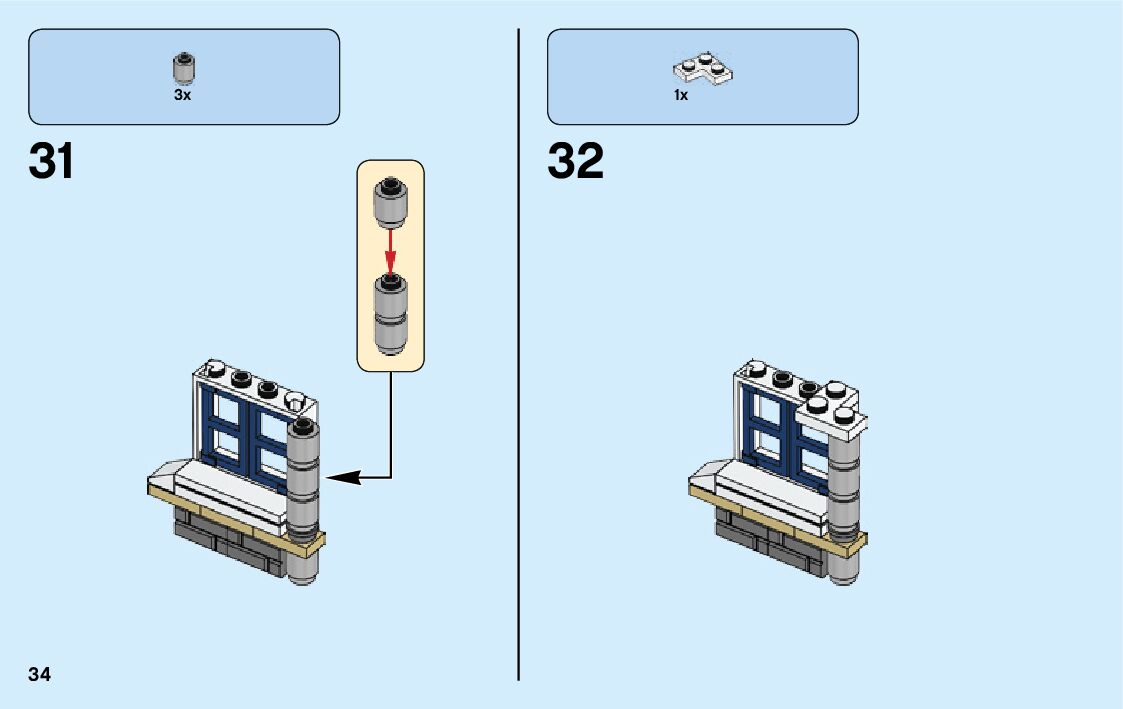 3x

31

1x

32

34