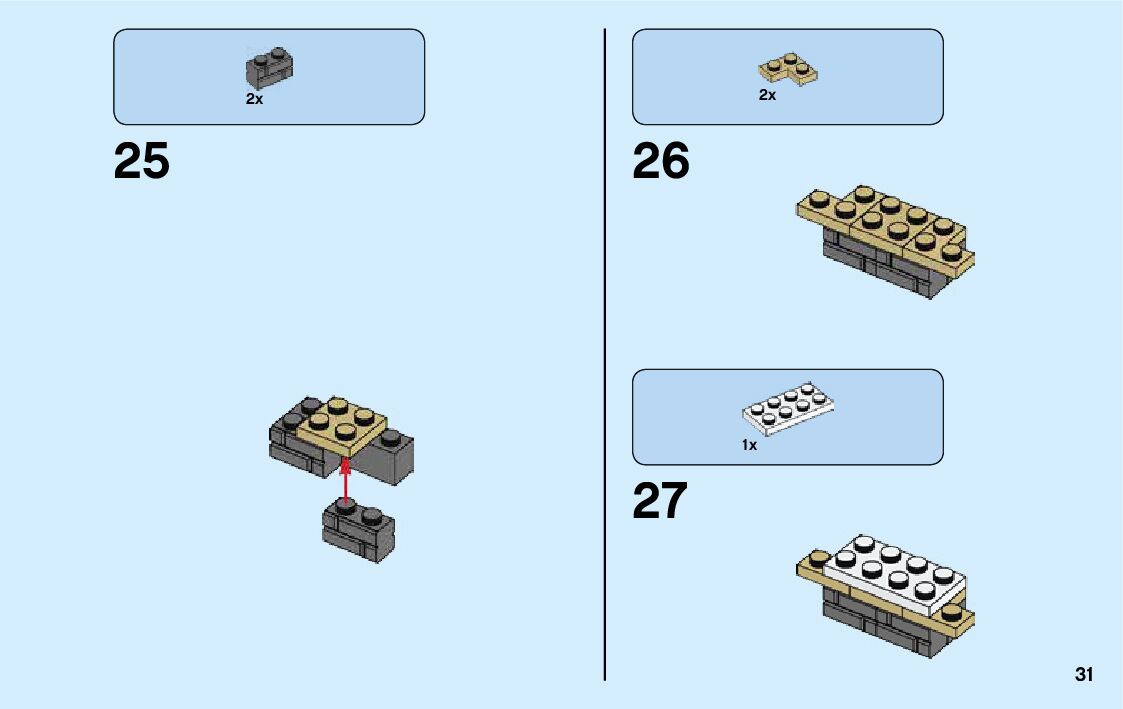 2x

25

2x

26

1x

27

31