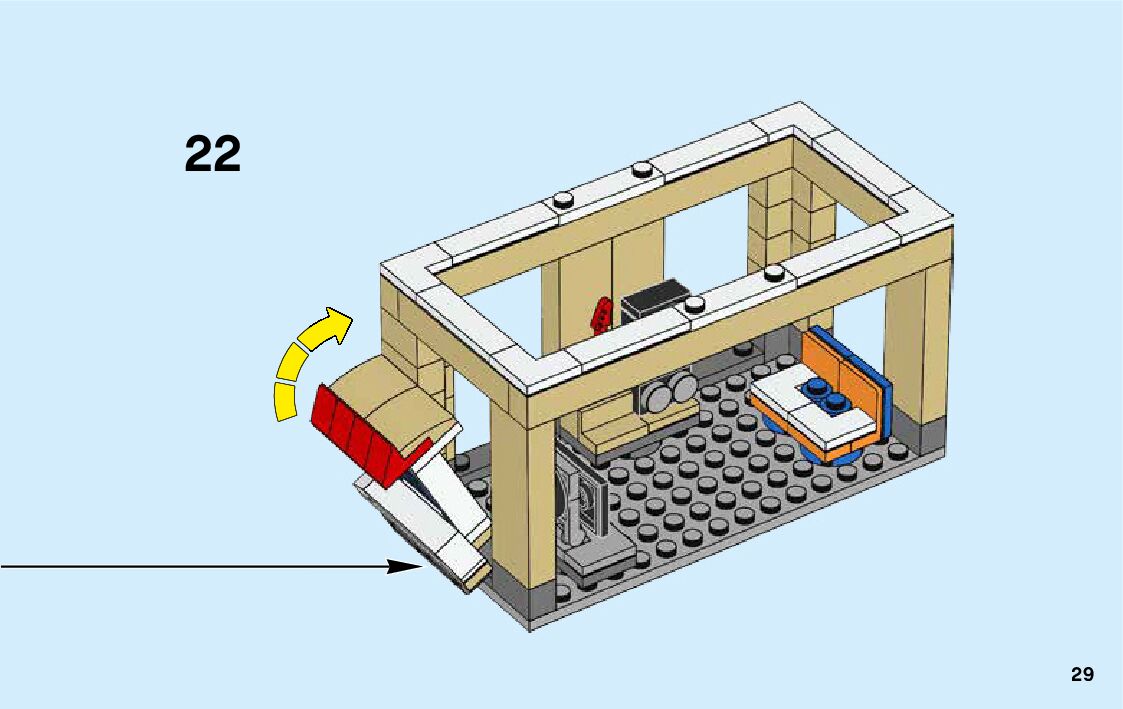 22

29