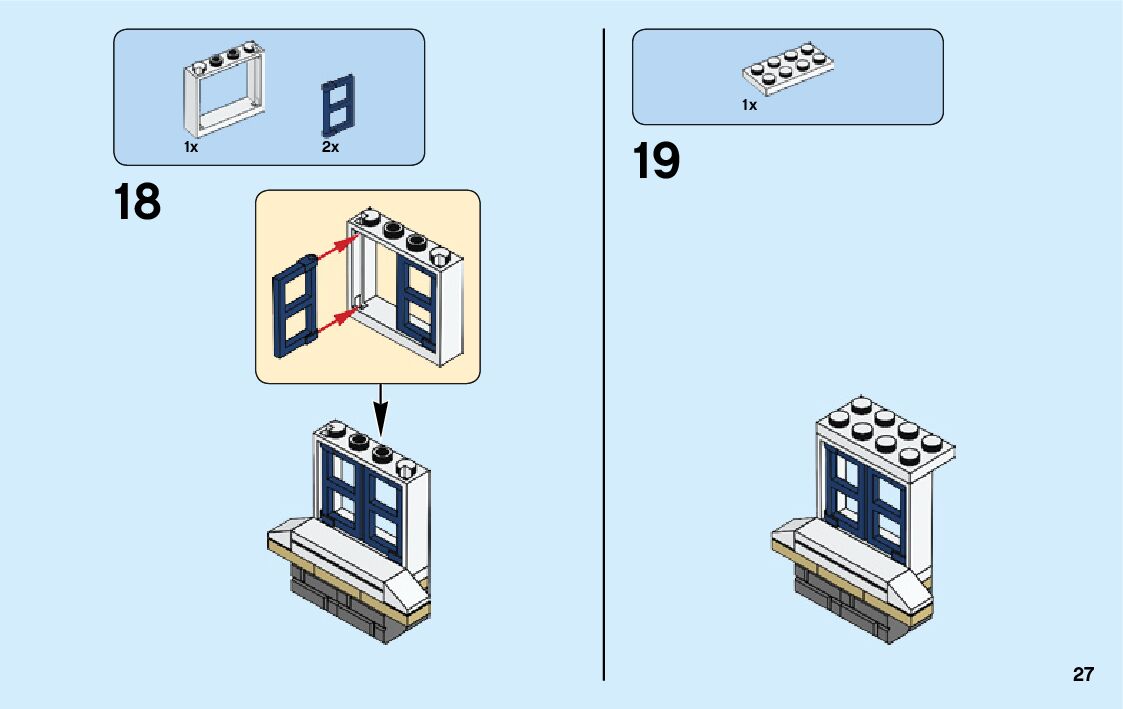 1x

2x

18

1x

19

27